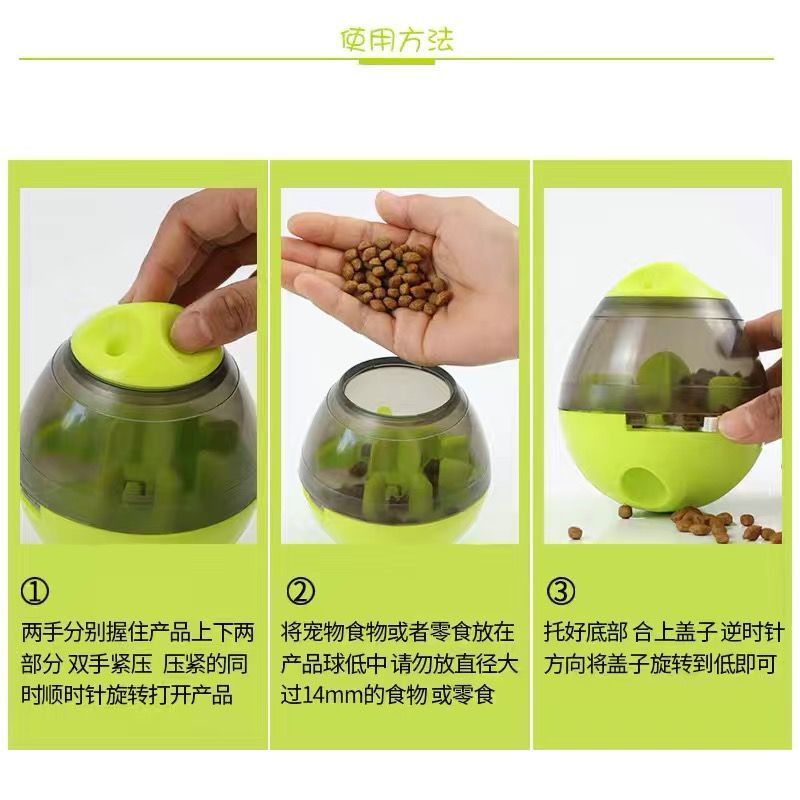 使用方法

①
两手分别握住产品上下两部分 双手紧压 压紧的同时顺时针旋转打开产品

②
将宠物食物或者零食放在产品球低中 请勿放直径大过14mm的食物 或零食

③
托好底部 合上盖子 逆时针方向将盖子旋转到低即可