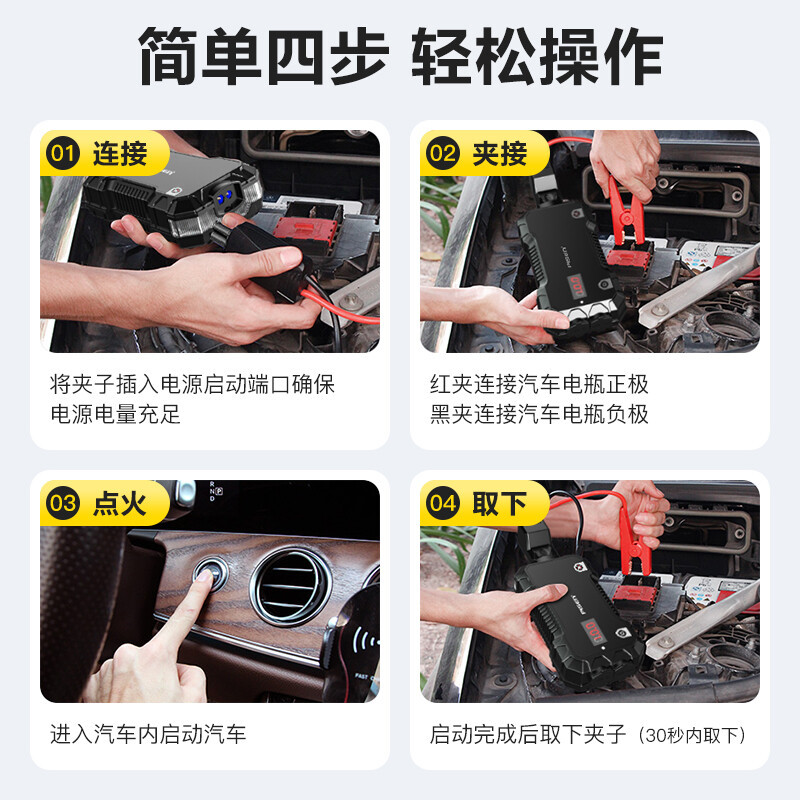 简单四步 轻松操作

01 连接

将夹子插入电源启动端口确保电源电量充足

02 夹接

红夹连接汽车电瓶正极
黑夹连接汽车电瓶负极

03 点火

进入汽车内启动汽车

04 取下

启动完成后取下夹子（30秒内取下）