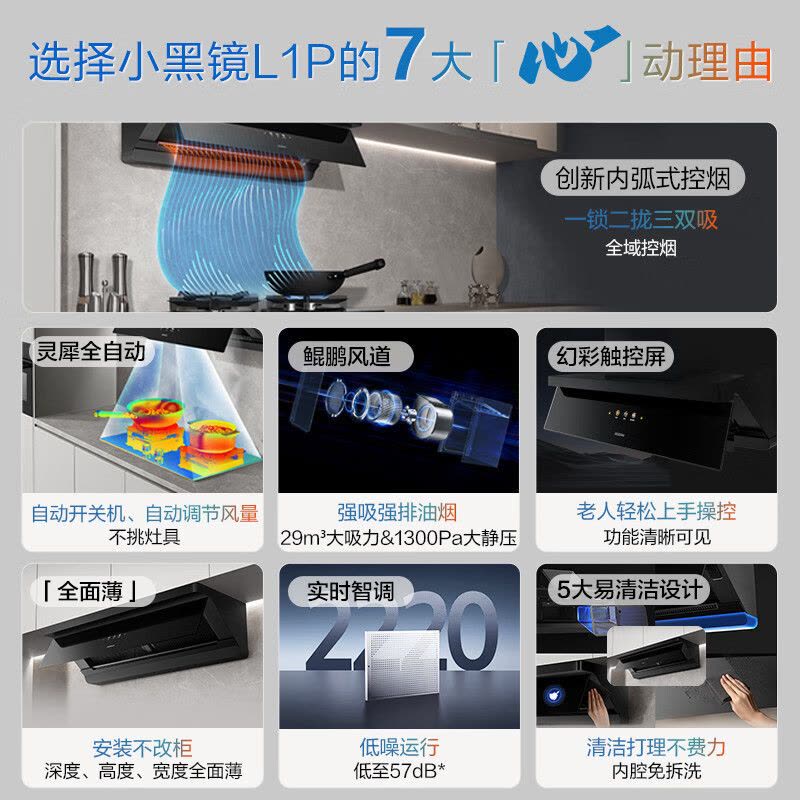 选择小黑镜L1P的7大「心」动理由

创新内弧式控烟
一锁二拢三双吸
全域控烟

灵犀全自动
自动开关机、自动调节风量
不挑灶具

鲲鹏风道
强吸强排油烟
29m³大吸力&1300Pa大静压

幻彩触控屏
老人轻松上手操控
功能清晰可见

「全面薄」
安装不改柜
深度、高度、宽度全面薄

实时智调
2220
低噪运行
低至57dB*

5大易清洁设计
清洁打理不费力
内腔免拆洗