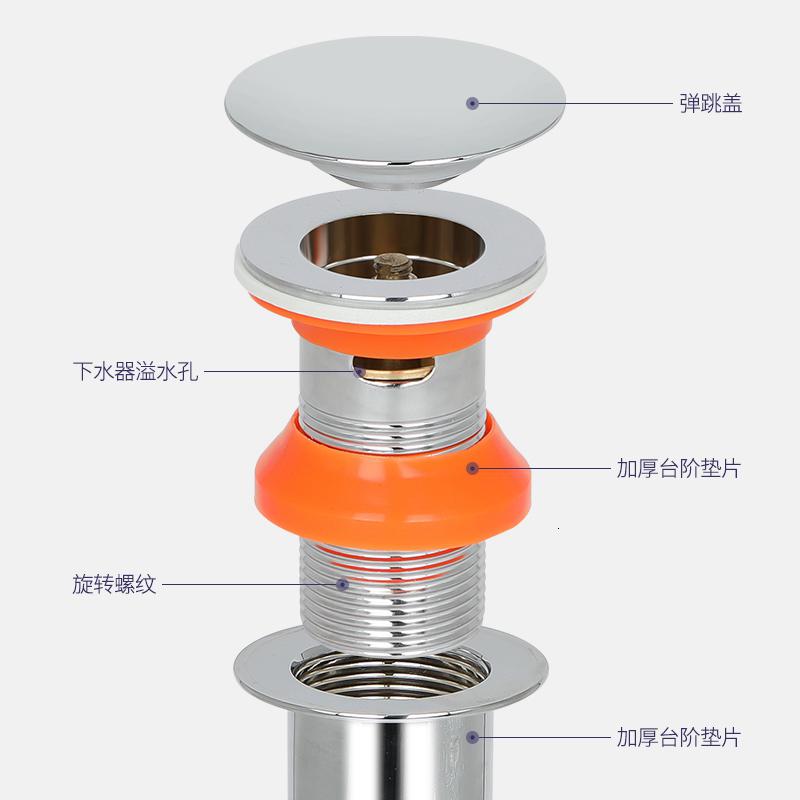 弹跳盖

下水器溢水孔

加厚台阶垫片

旋转螺纹

加厚台阶垫片