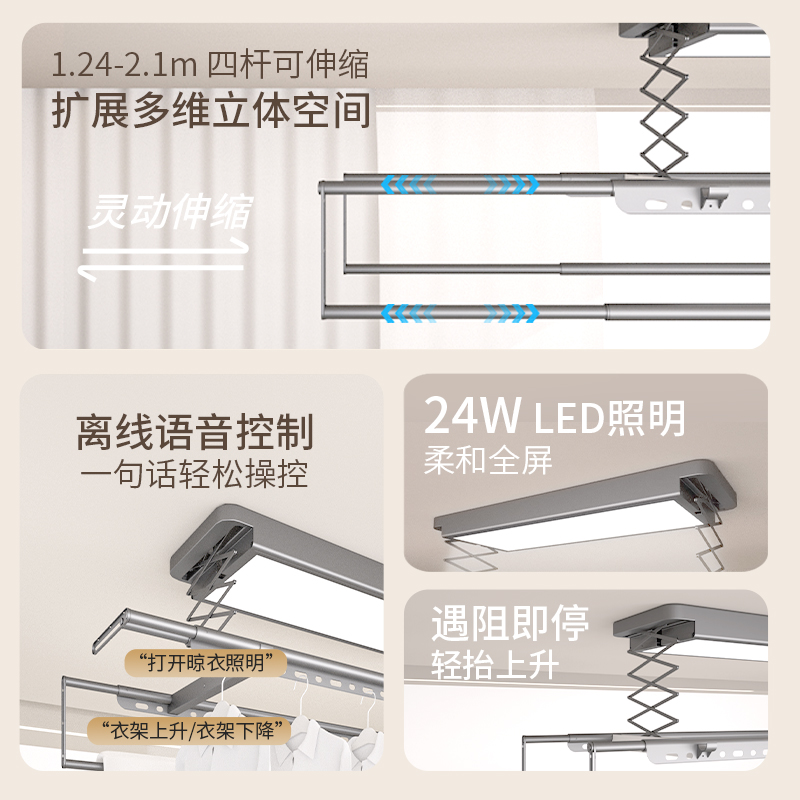 1.24-2.1m 四杆可伸缩
扩展多维立体空间

灵动伸缩

离线语音控制
一句话轻松操控

“打开晾衣照明”

“衣架上升/衣架下降”

24W LED照明
柔和全屏

遇阻即停
轻抬上升