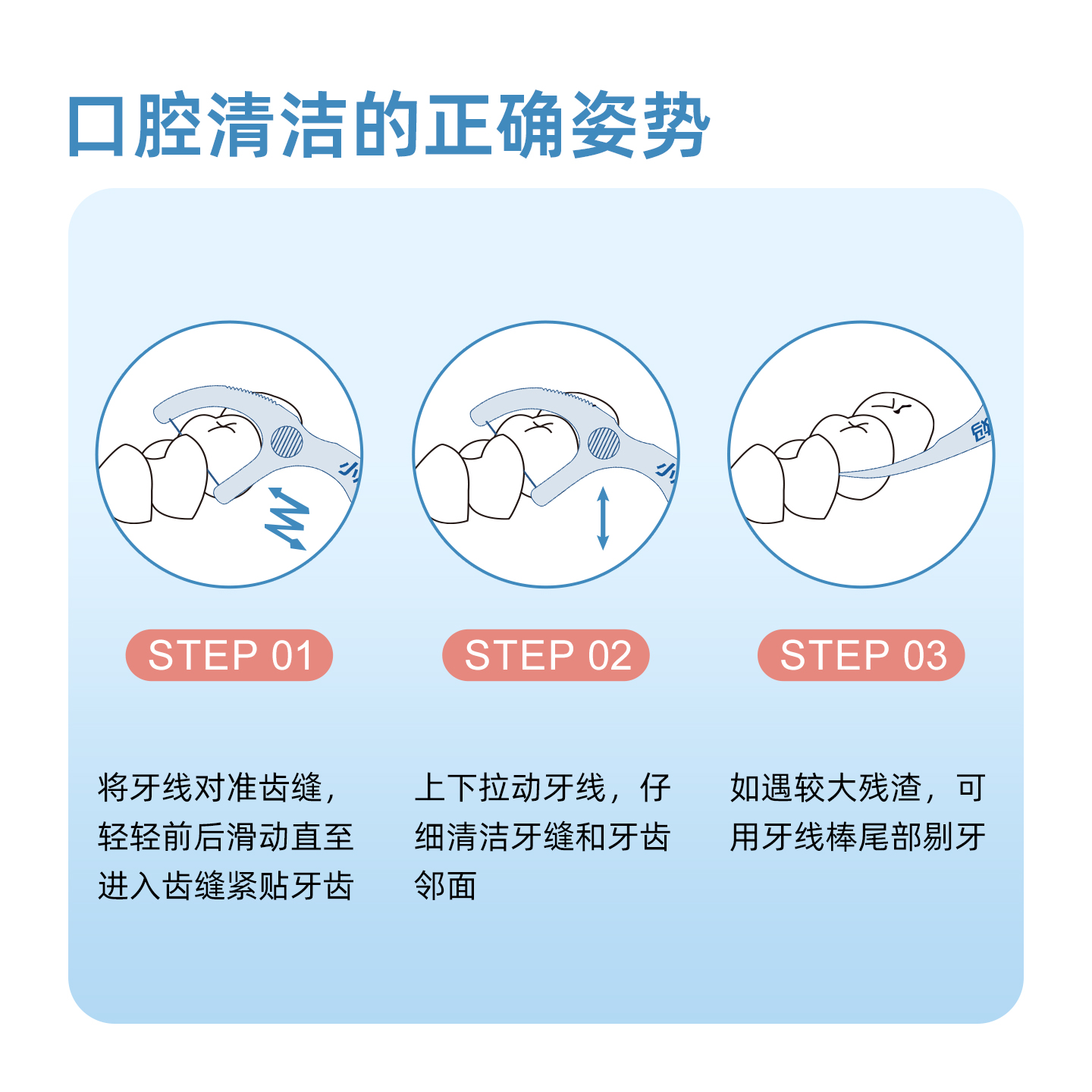 口腔清洁的正确姿势

STEP 01

将牙线对准齿缝，轻轻前后滑动直至进入齿缝紧贴牙齿

STEP 02

上下拉动牙线，仔细清洁牙缝和牙齿邻面

STEP 03

如遇较大残渣，可用牙线棒尾部剔牙