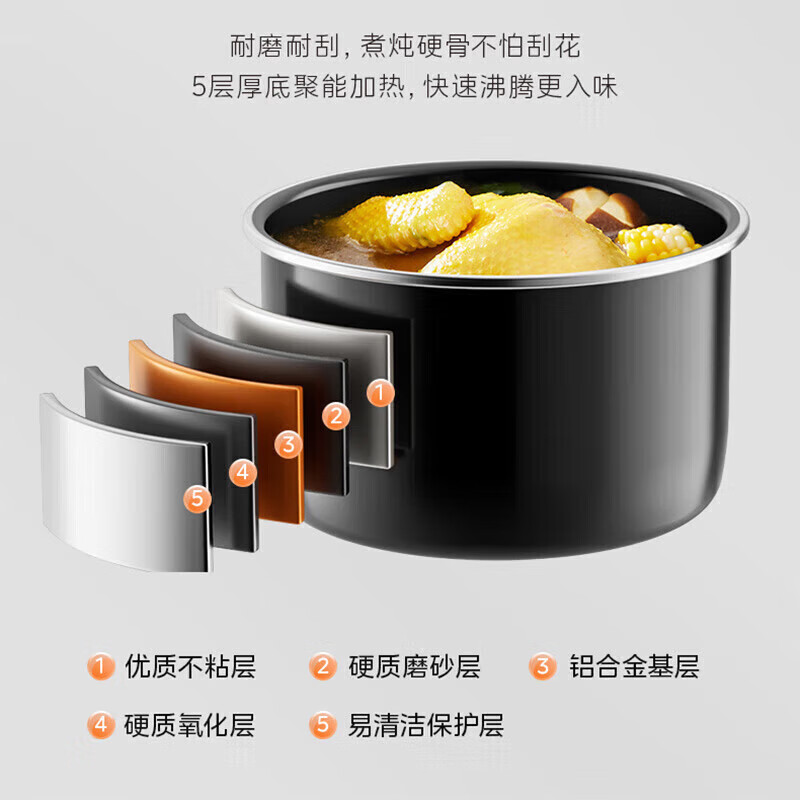 耐磨耐刮，煮炖硬骨不怕刮花
5层厚底聚能加热，快速沸腾更入味

1
2
3
4
5

1 优质不粘层
2 硬质磨砂层
3 铝合金基层
4 硬质氧化层
5 易清洁保护层