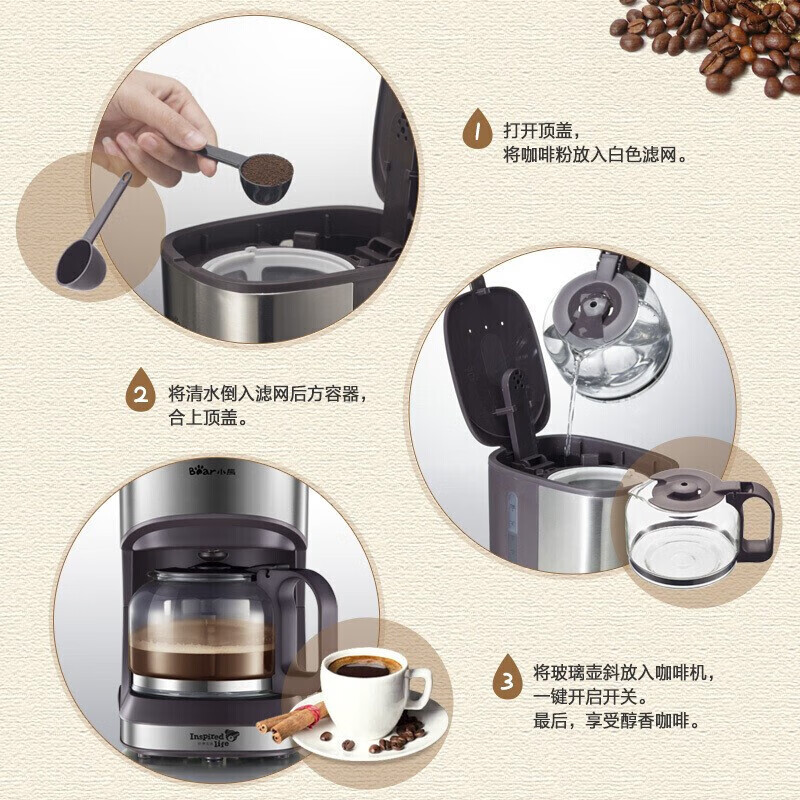 1 打开顶盖，
将咖啡粉放入白色滤网。

2 将清水倒入滤网后方容器，
合上顶盖。

Bear小熊

Inspired life

3 将玻璃壶斜放入咖啡机，
一键开启开关。
最后，享受醇香咖啡。