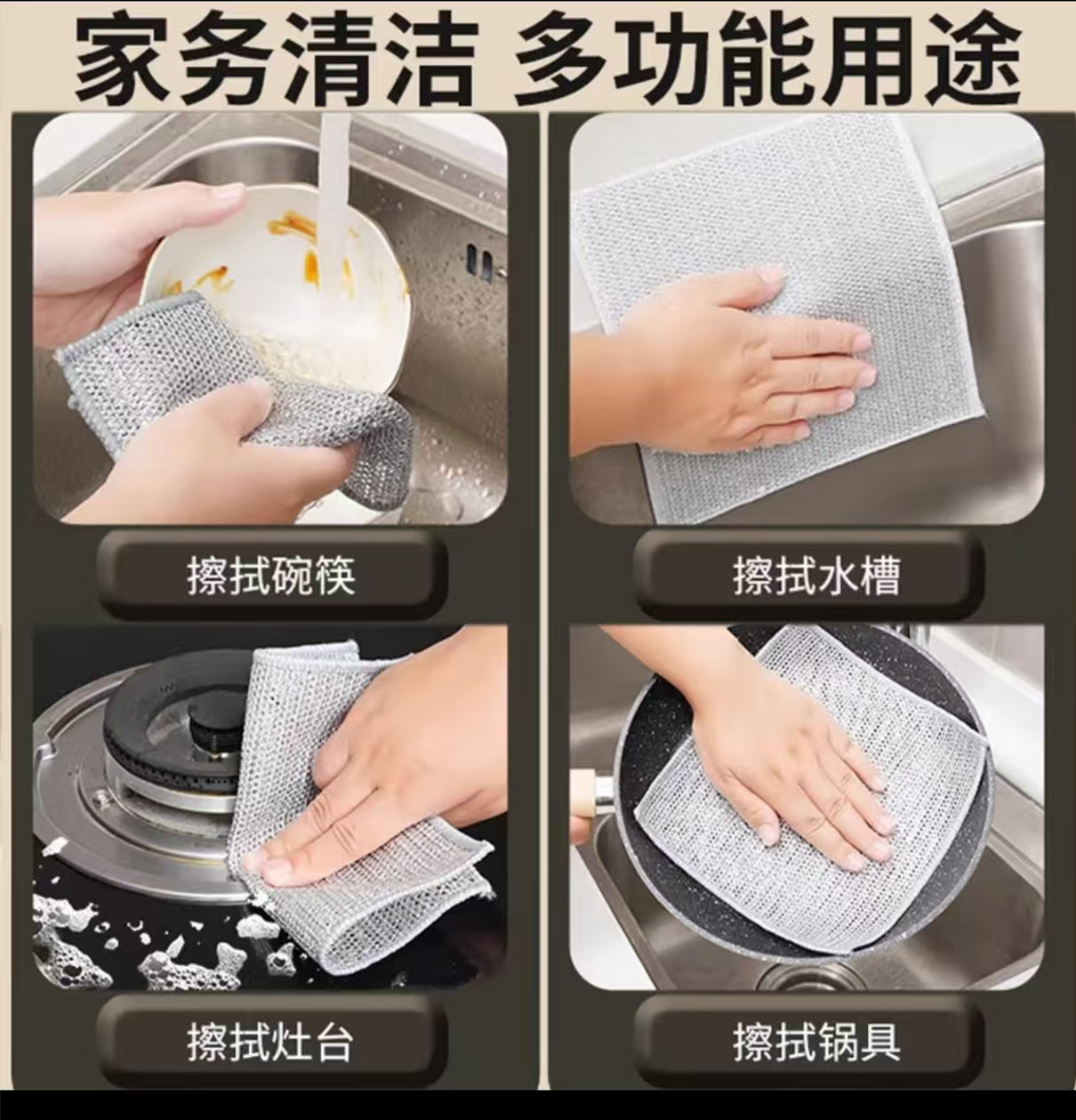 家务清洁 多功能用途

擦拭碗筷

擦拭水槽

擦拭灶台

擦拭锅具