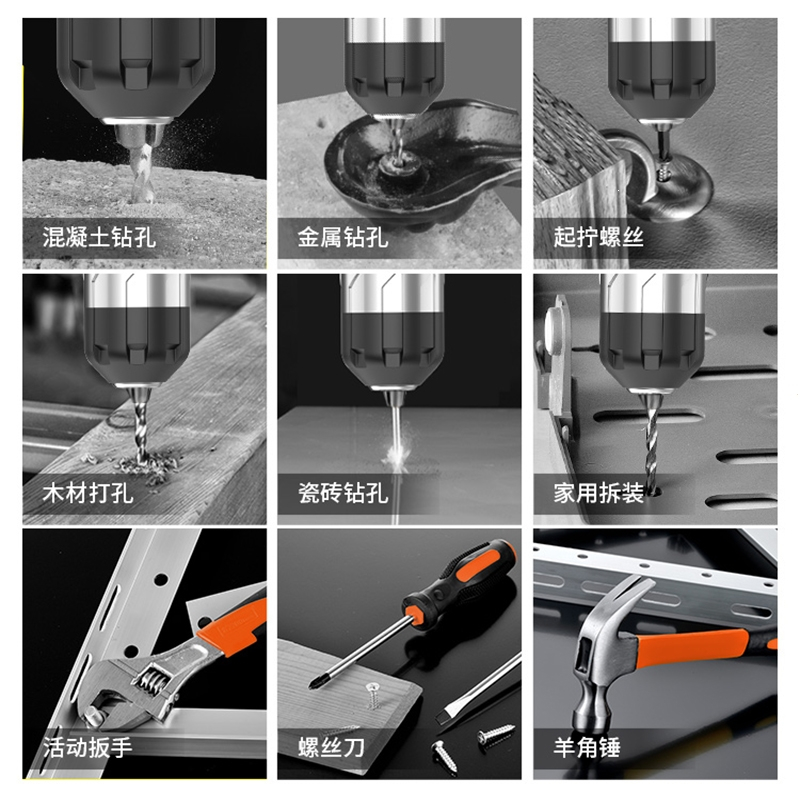 混凝土钻孔

金属钻孔

起拧螺丝

木材打孔

瓷砖钻孔

家用拆装

活动扳手

螺丝刀

羊角锤