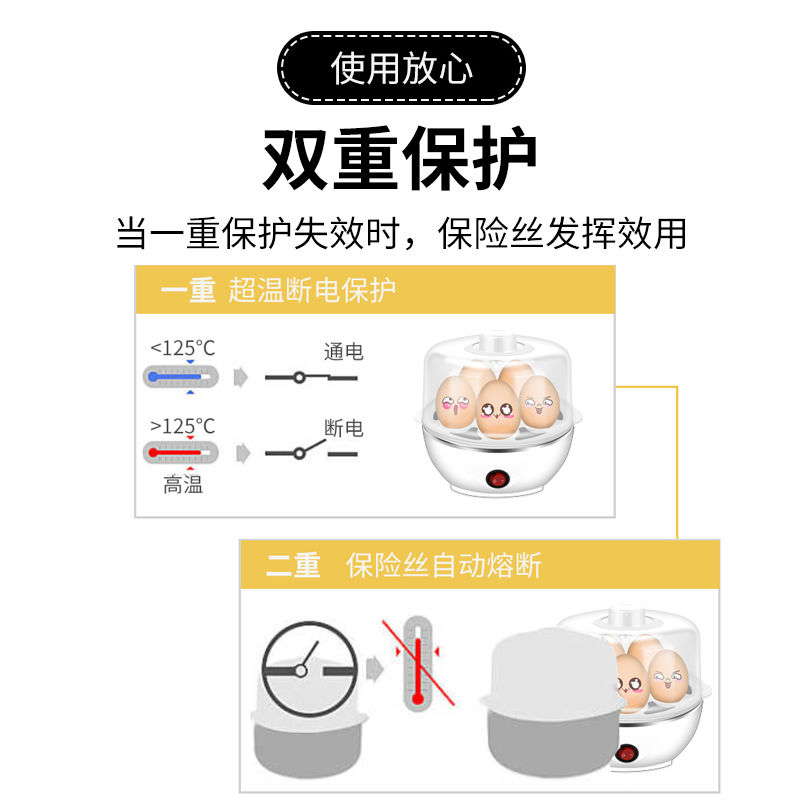 使用放心

双重保护

当一重保护失效时，保险丝发挥效用

一重 超温断电保护

<125°C

通电

>125°C

断电

高温

二重 保险丝自动熔断