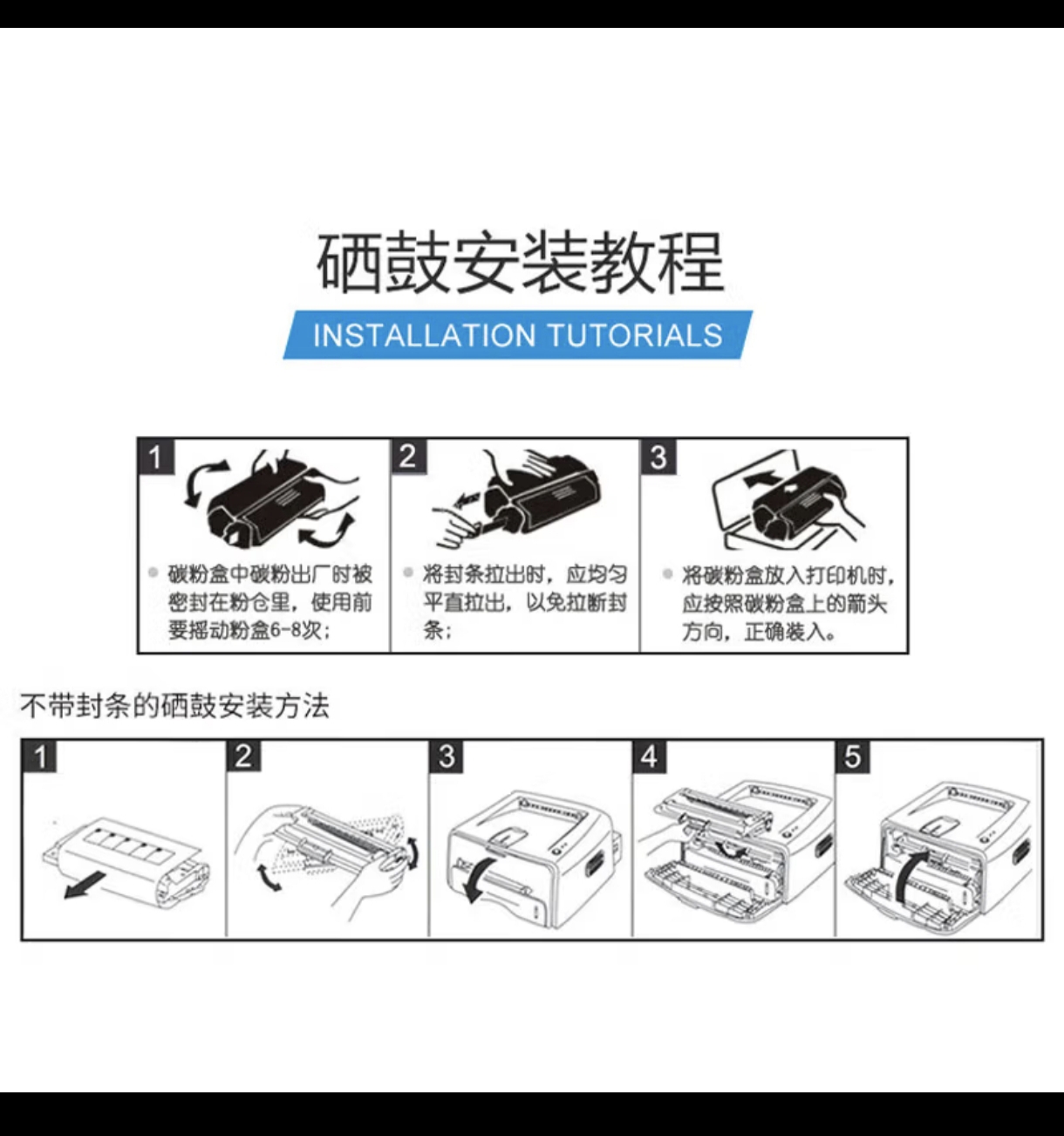 硒鼓安装教程

INSTALLATION TUTORIALS

1

碳粉盒中碳粉出厂时被密封在粉仓里，使用前要摇动粉盒6-8次；

2

将封条拉出时，应均匀平直拉出，以免拉断封条；

3

将碳粉盒放入打印机时，应按照碳粉盒上的箭头方向，正确装入。

不带封条的硒鼓安装方法

1

2

3

4

5