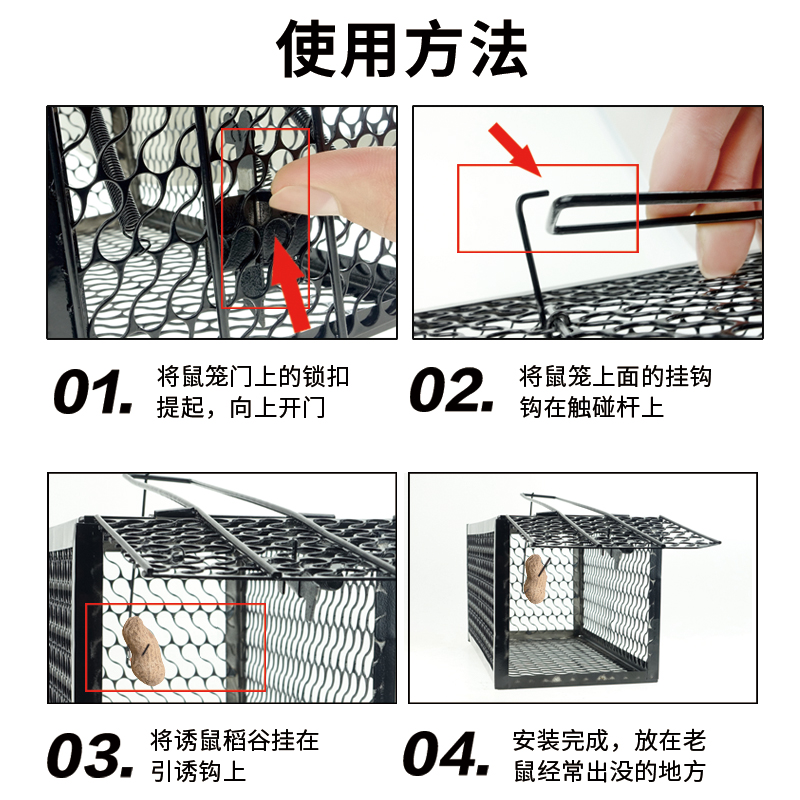 使用方法

01. 将鼠笼门上的锁扣提起，向上开门

02. 将鼠笼上面的挂钩钩在触碰杆上

03. 将诱鼠稻谷挂在引诱钩上

04. 安装完成，放在老鼠经常出没的地方