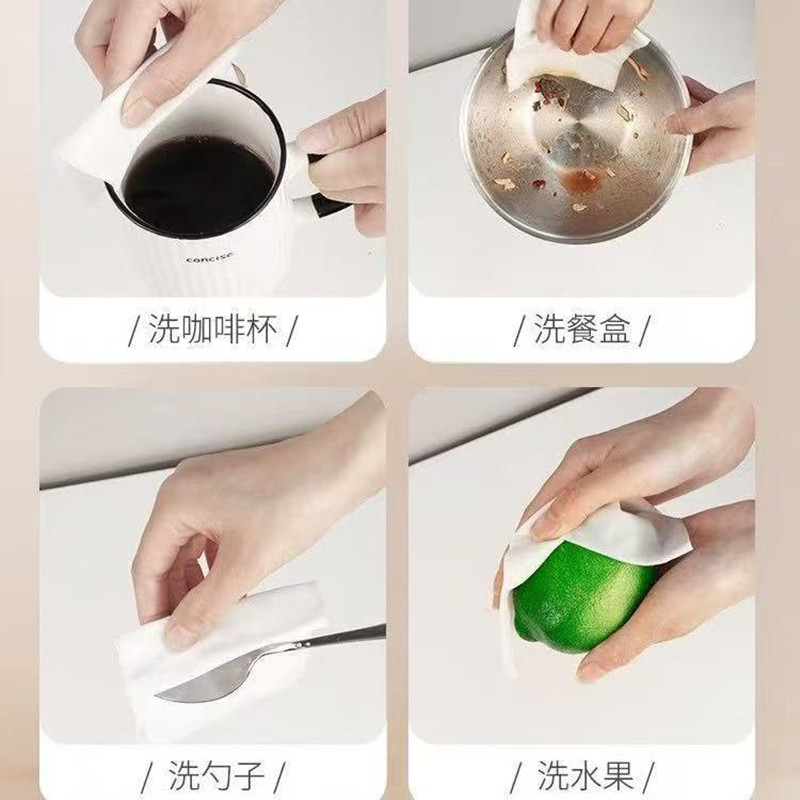 concise

/ 洗咖啡杯 /

/ 洗餐盒 /

/ 洗勺子 /

/ 洗水果 /