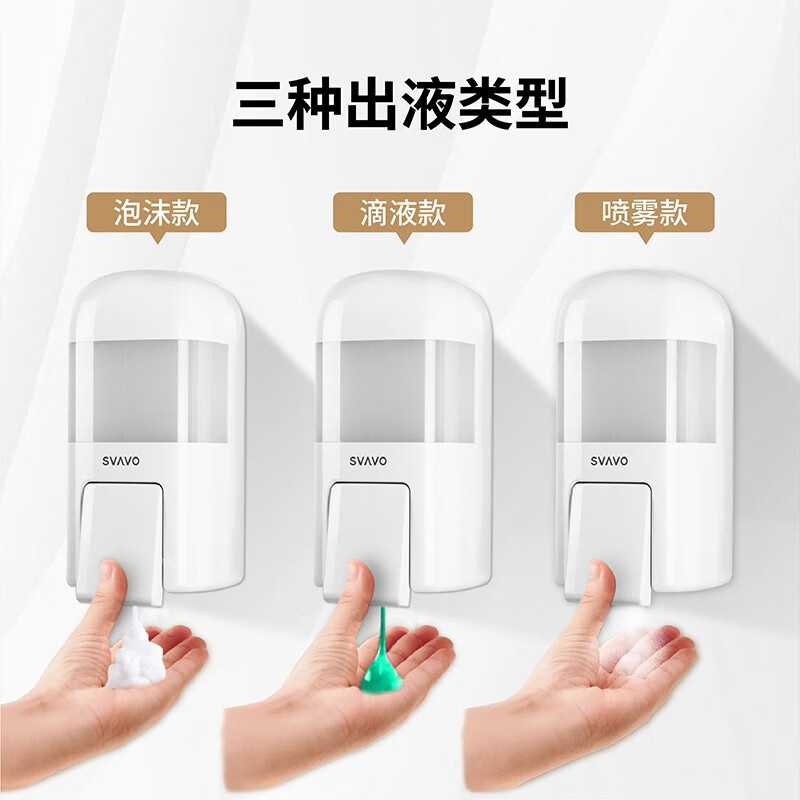 三种出液类型

泡沫款

滴液款

喷雾款

SVAVO

SVAVO

SVAVO