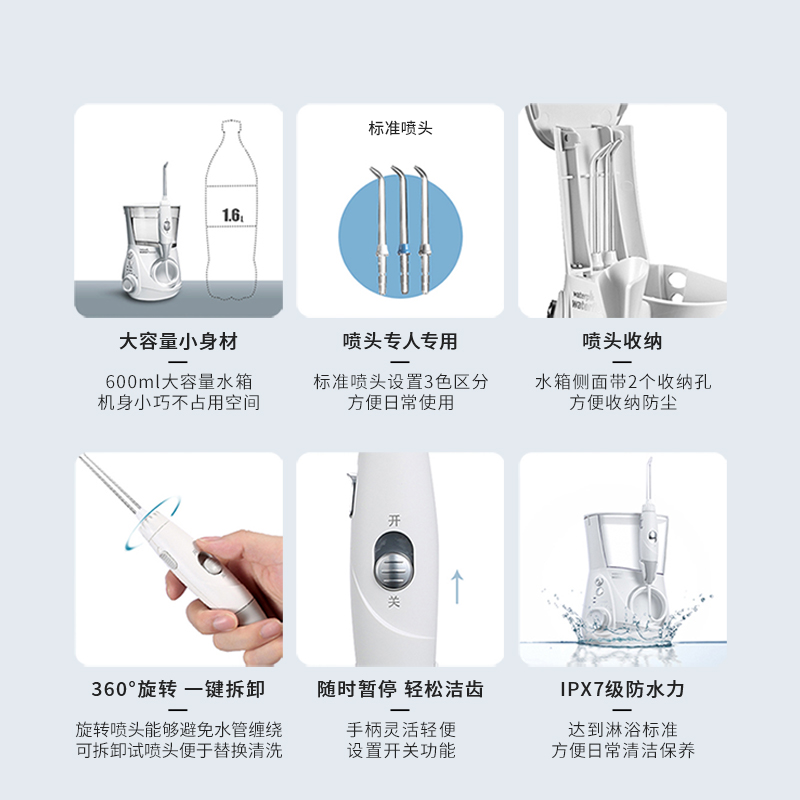 1.6L

大容量小身材

600ml大容量水箱
机身小巧不占用空间

标准喷头

喷头专人专用

标准喷头设置3色区分
方便日常使用

喷头收纳

水箱侧面带2个收纳孔
方便收纳防尘

360°旋转 一键拆卸

旋转喷头能够避免水管缠绕
可拆卸试喷头便于替换清洗

开
关

随时暂停 轻松洁齿

手柄灵活轻便
设置开关功能

IPX7级防水力

达到淋浴标准
方便日常清洁保养