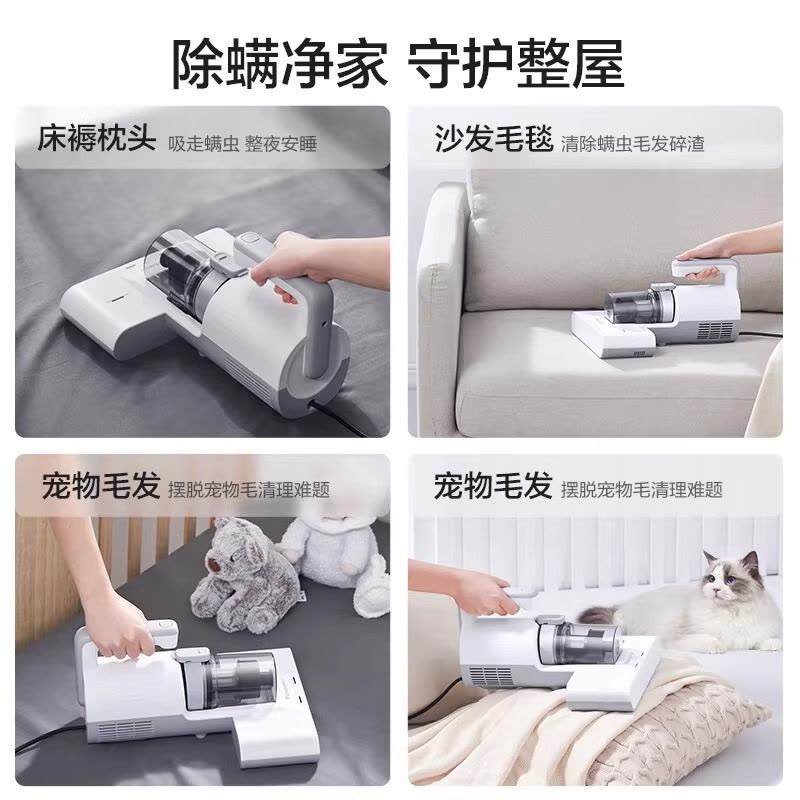 除螨净家 守护整屋

床褥枕头 吸走螨虫 整夜安睡

沙发毛毯 清除螨虫毛发碎渣

宠物毛发 摆脱宠物毛清理难题

宠物毛发 摆脱宠物毛清理难题