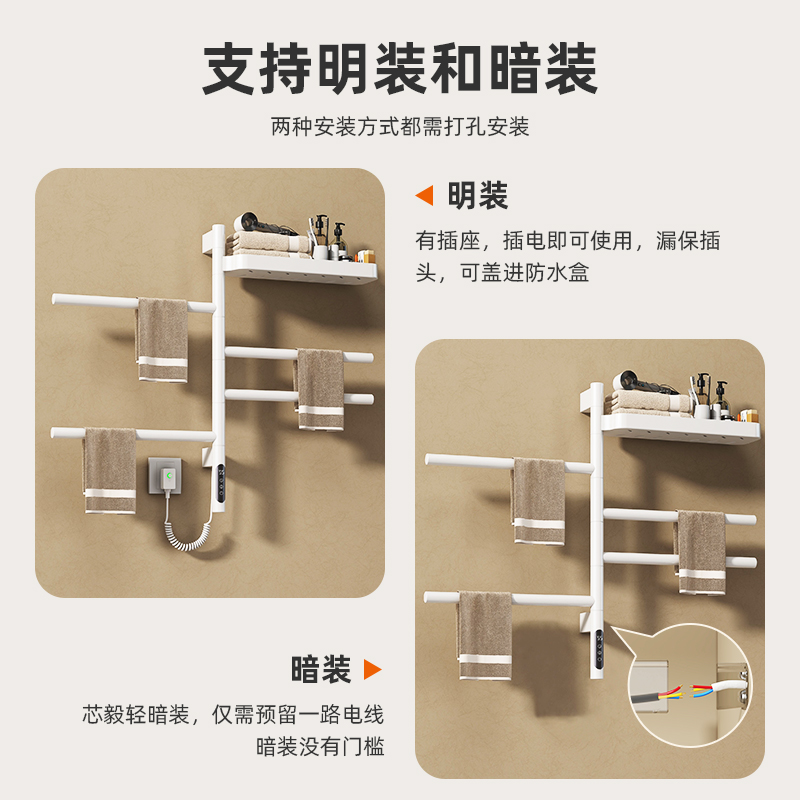 支持明装和暗装

两种安装方式都需打孔安装

明装

有插座，插电即可使用，漏保插头，可盖进防水盒

暗装

芯毅轻暗装，仅需预留一路电线
暗装没有门槛