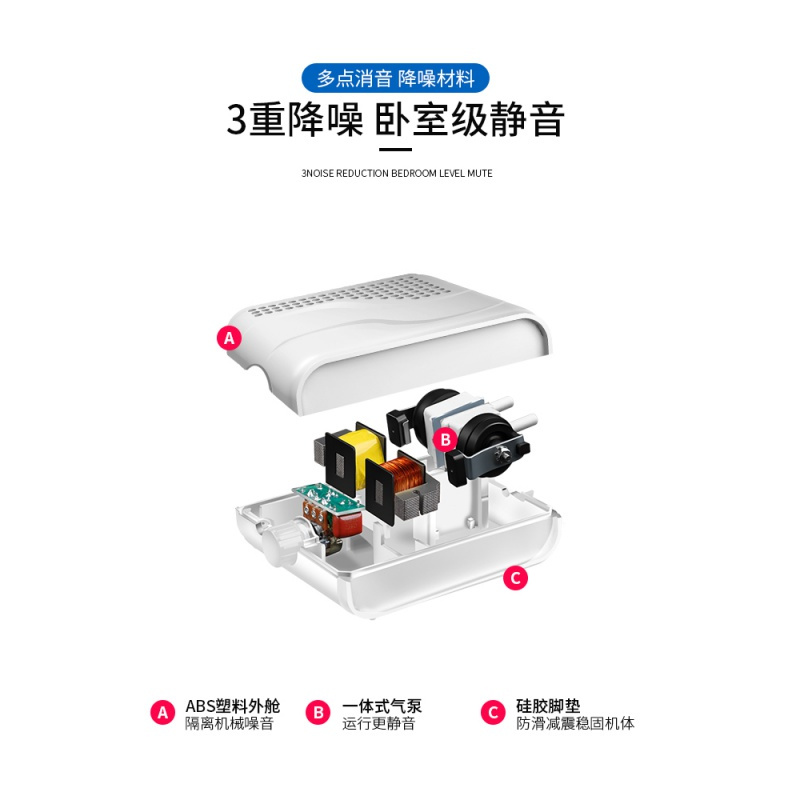 多点消音 降噪材料

3重降噪 卧室级静音

3NOISE REDUCTION BEDROOM LEVEL MUTE

A

B

C

A ABS塑料外舱
隔离机械噪音

B 一体式气泵
运行更静音

C 硅胶脚垫
防滑减震稳固机体