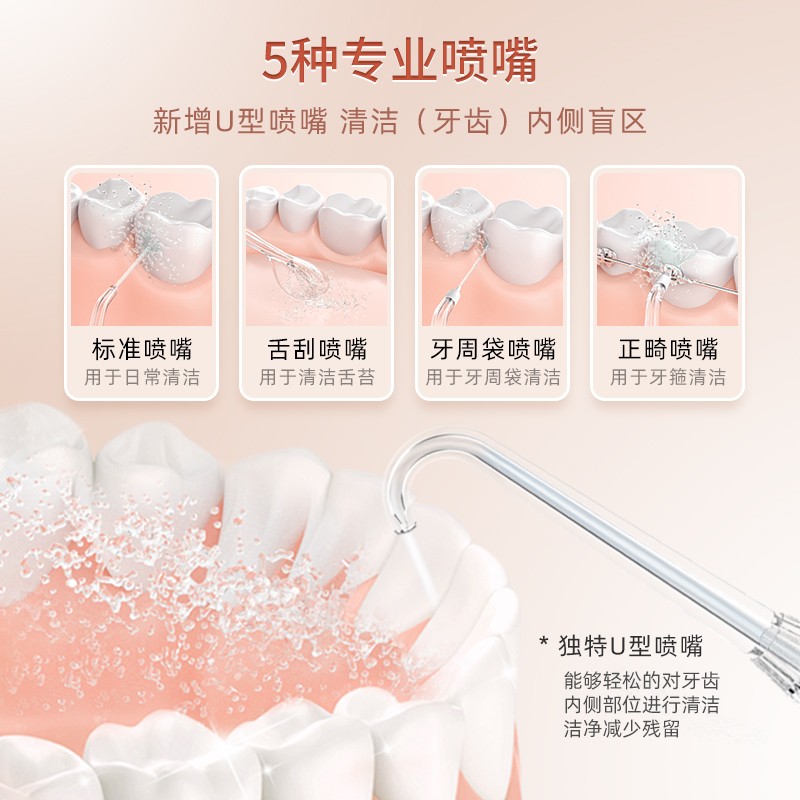 5种专业喷嘴

新增U型喷嘴 清洁（牙齿）内侧盲区

标准喷嘴
用于日常清洁

舌刮喷嘴
用于清洁舌苔

牙周袋喷嘴
用于牙周袋清洁

正畸喷嘴
用于牙箍清洁

* 独特U型喷嘴
能够轻松的对牙齿内侧部位进行清洁洁净减少残留