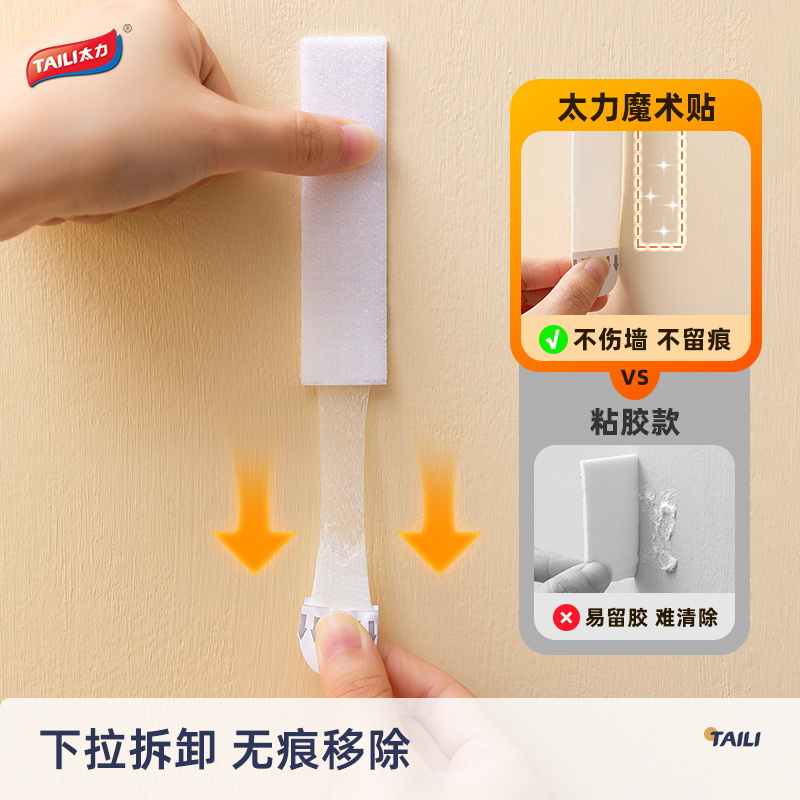 TAILI太力®

太力魔术贴

不伤墙 不留痕

VS

粘胶款

易留胶 难清除

下拉拆卸 无痕移除

TAILI