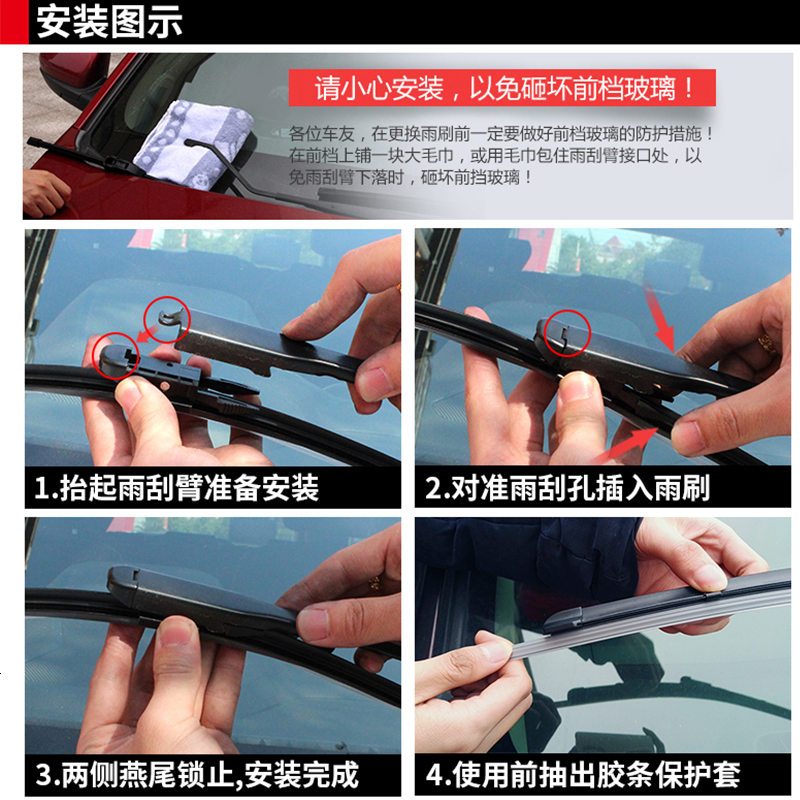 安装图示

请小心安装，以免砸坏前档玻璃！

各位车友，在更换雨刷前一定要做好前档玻璃的防护措施！在前档上铺一块大毛巾，或用毛巾包住雨刮臂接口处，以免雨刮臂下落时，砸坏前挡玻璃！

1.抬起雨刮臂准备安装

2.对准雨刮孔插入雨刷

3.两侧燕尾锁止,安装完成

4.使用前抽出胶条保护套