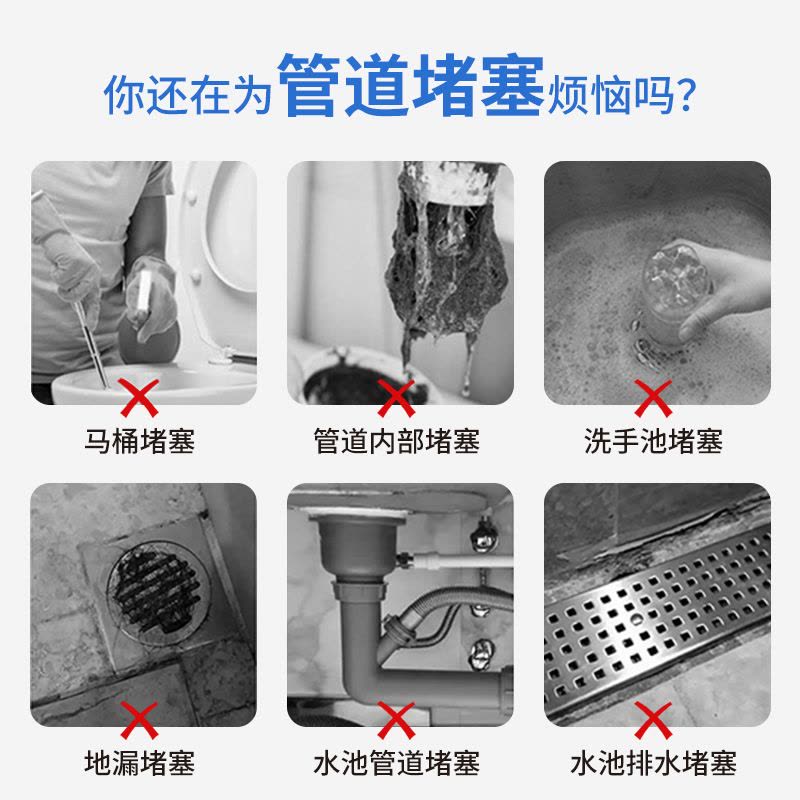 你还在为管道堵塞烦恼吗?

马桶堵塞

管道内部堵塞

洗手池堵塞

地漏堵塞

水池管道堵塞

水池排水堵塞