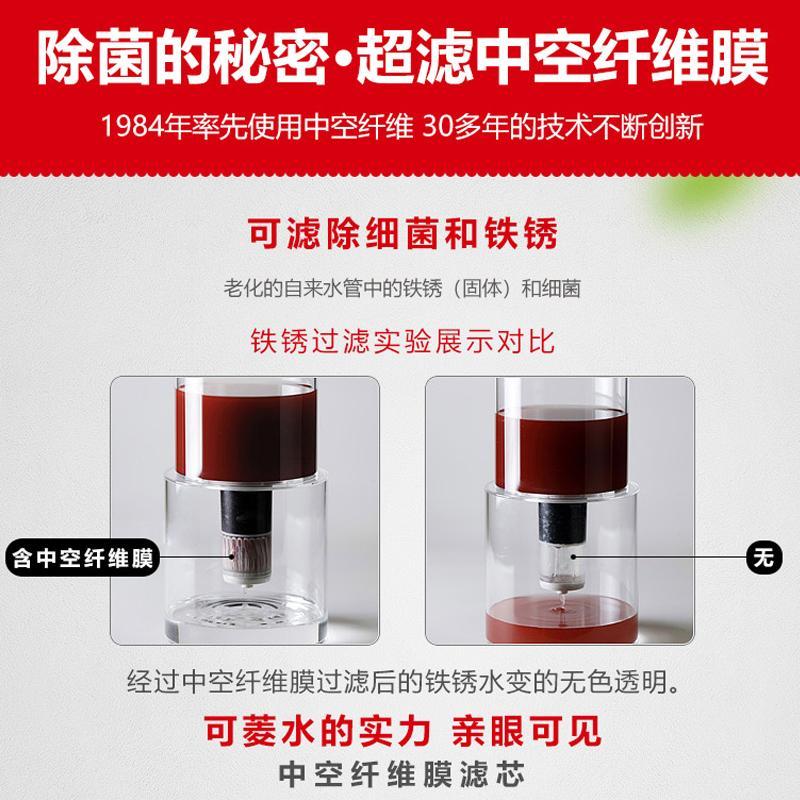 除菌的秘密·超滤中空纤维膜

1984年率先使用中空纤维 30多年的技术不断创新

可滤除细菌和铁锈

老化的自来水管中的铁锈（固体）和细菌

铁锈过滤实验展示对比

含中空纤维膜

无

经过中空纤维膜过滤后的铁锈水变的无色透明。

可菱水的实力 亲眼可见

中空纤维膜滤芯