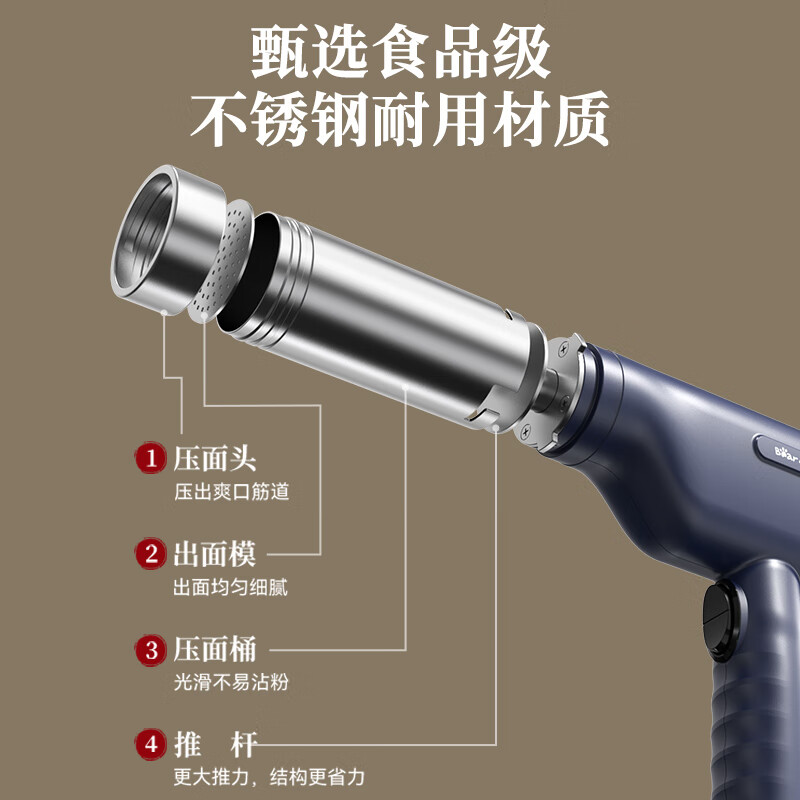 甄选食品级
不锈钢耐用材质

1 压面头
压出爽口筋道

2 出面模
出面均匀细腻

3 压面桶
光滑不易沾粉

4 推 杆
更大推力，结构更省力

Bear