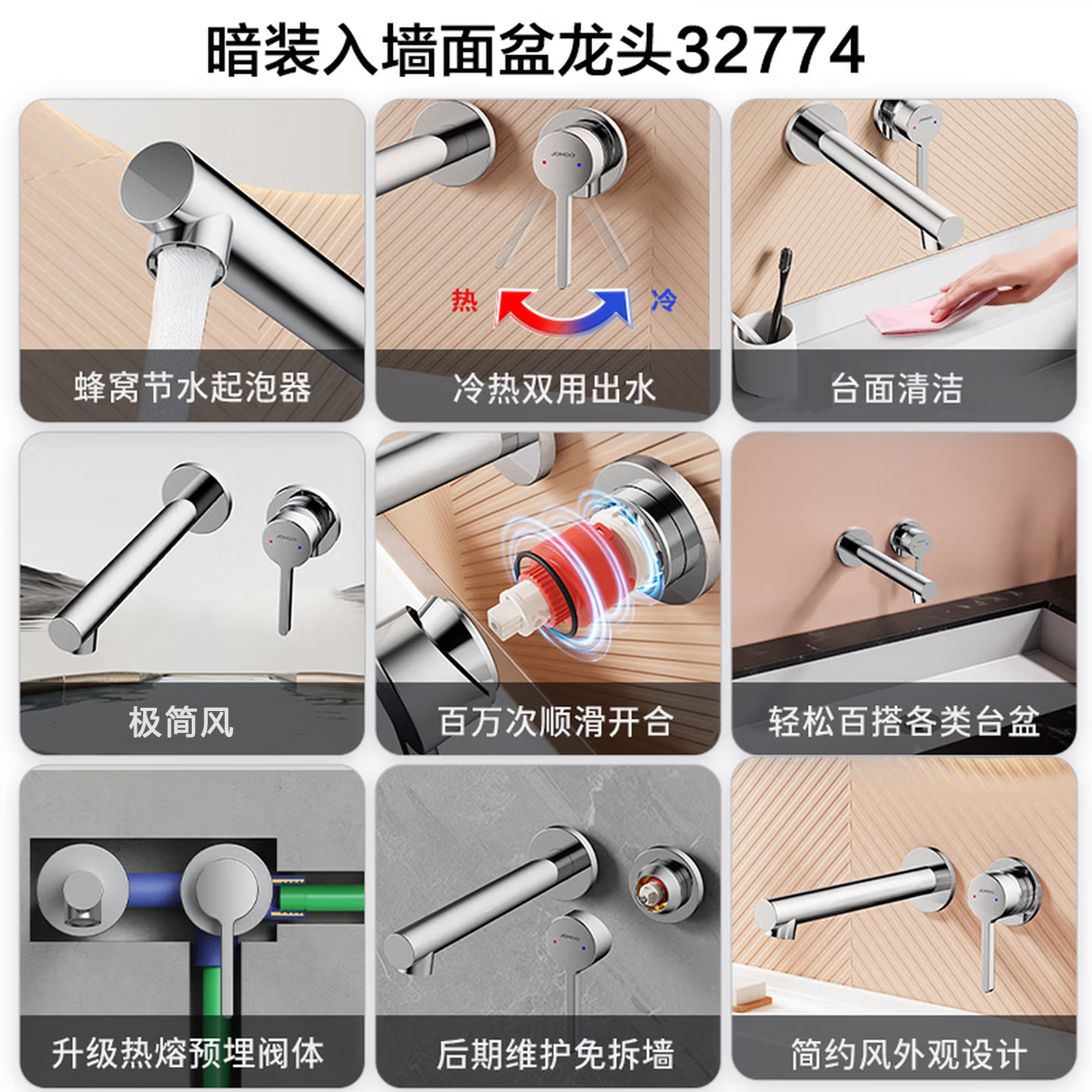 暗装入墙面盆龙头32774

蜂窝节水起泡器

JOMOO

热

冷

冷热双用出水

台面清洁

极简风

百万次顺滑开合

轻松百搭各类台盆

升级热熔预埋阀体

后期维护免拆墙

简约风外观设计