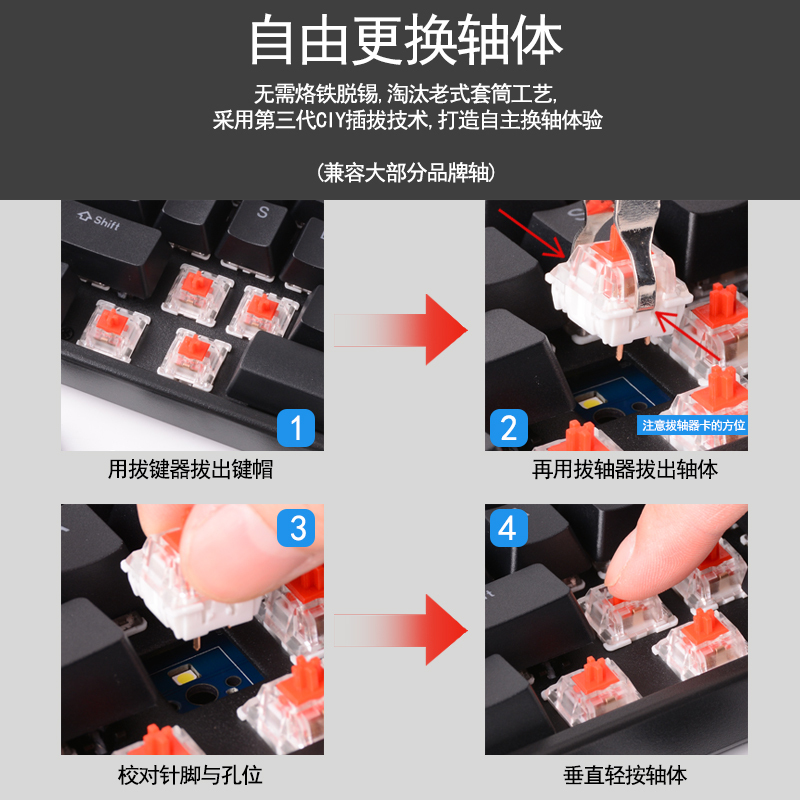 自由更换轴体

无需烙铁脱锡，淘汰老式套筒工艺，
采用第三代CIY插拔技术，打造自主换轴体验

（兼容大部分品牌轴）

Shift

S

1

用拔键器拔出键帽

2

注意拔轴器卡的方位

再用拔轴器拔出轴体

3

校对针脚与孔位

4

垂直轻按轴体