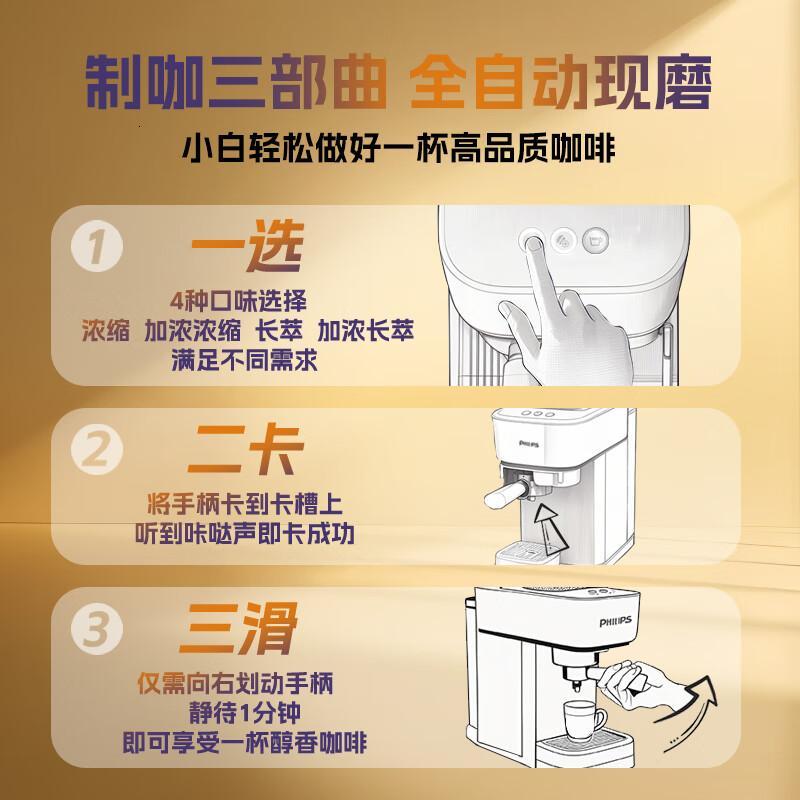 制咖三部曲 全自动现磨
小白轻松做好一杯高品质咖啡

1 一选
4种口味选择
浓缩 加浓浓缩 长萃 加浓长萃
满足不同需求

2 二卡
将手柄卡到卡槽上
听到咔哒声即卡成功

PHILIPS

3 三滑
仅需向右划动手柄
静待1分钟
即可享受一杯醇香咖啡

PHILIPS