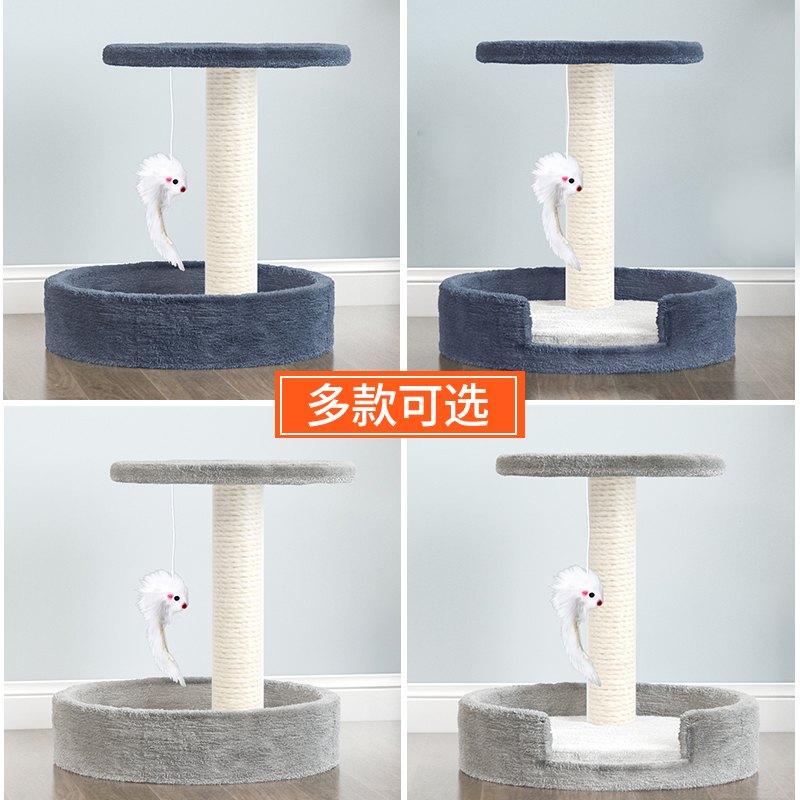 多款可选