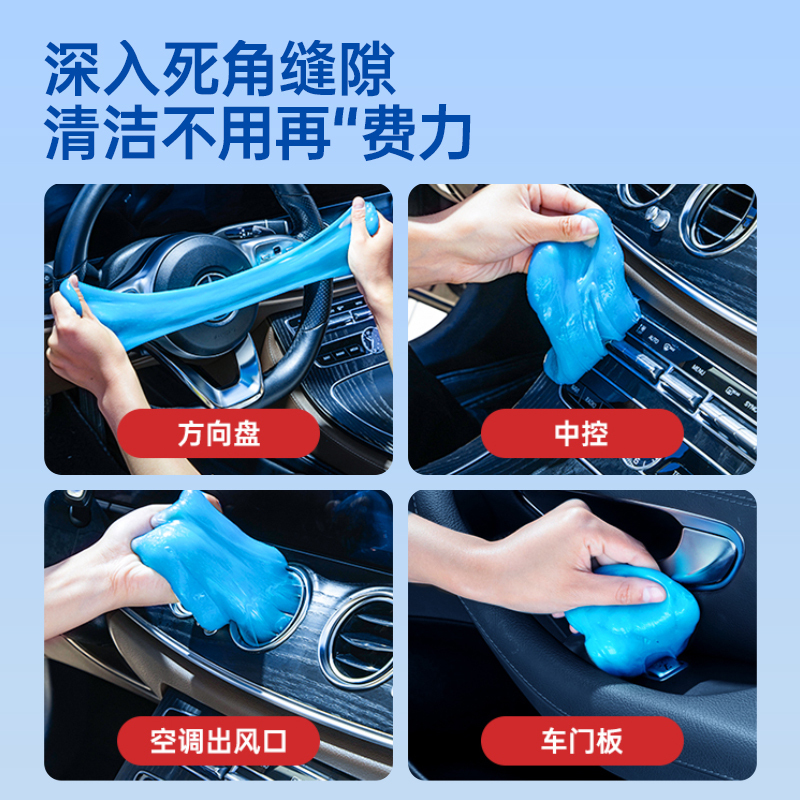 深入死角缝隙
清洁不用再“费力

方向盘

中控

空调出风口

车门板