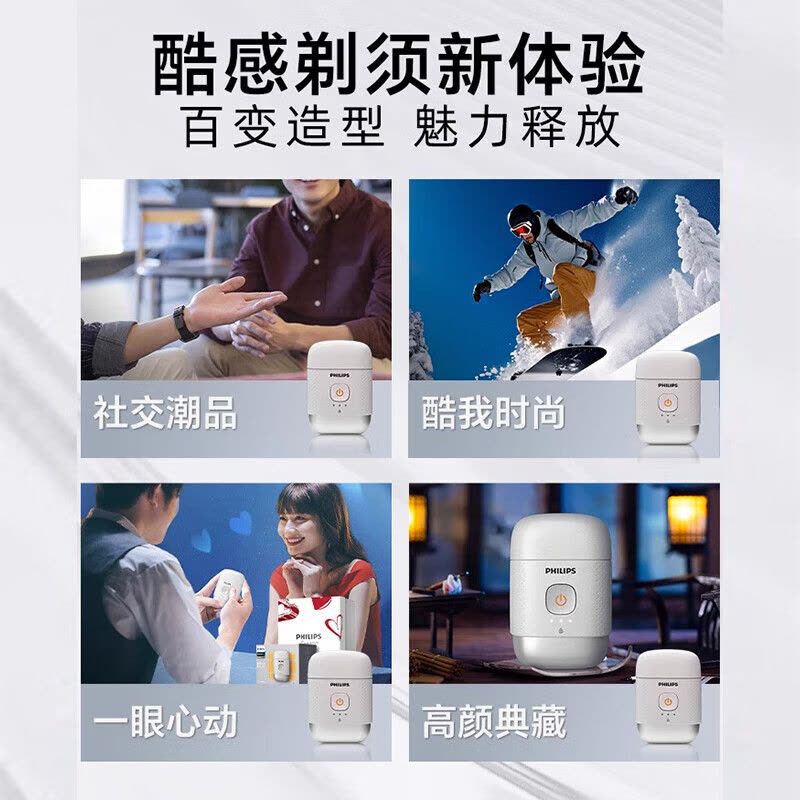 酷感剃须新体验
百变造型 魅力释放

PHILIPS
社交潮品

PHILIPS
酷我时尚

PHILIPS
PHILIPS
一眼心动

PHILIPS
PHILIPS
高颜典藏