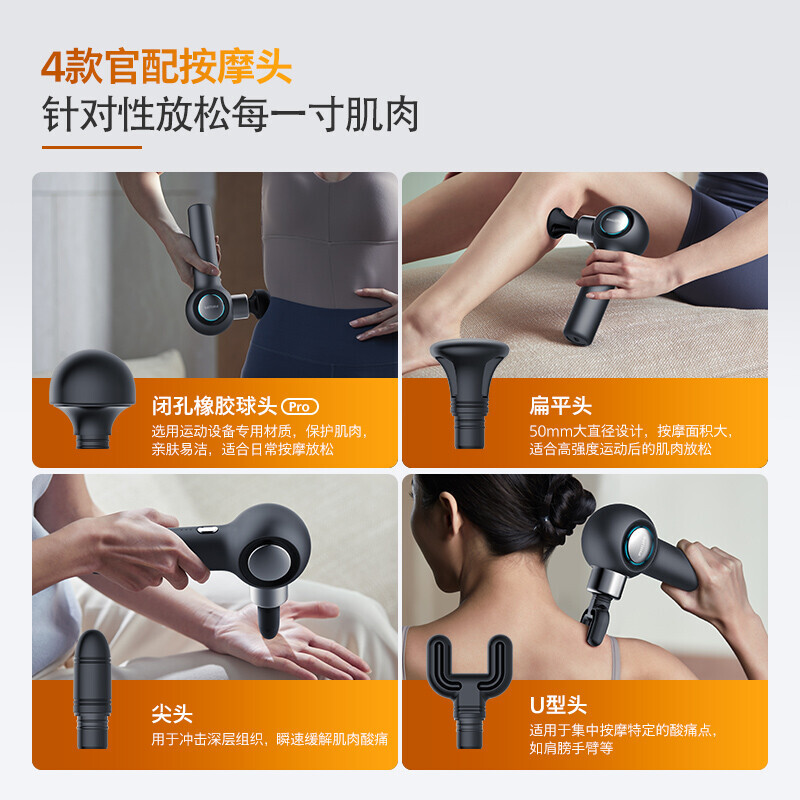 4款官配按摩头
针对性放松每一寸肌肉

闭孔橡胶球头 Pro
选用运动设备专用材质，保护肌肉，亲肤易洁，适合日常按摩放松

扁平头
50mm大直径设计，按摩面积大，适合高强度运动后的肌肉放松

尖头
用于冲击深层组织，瞬速缓解肌肉酸痛

U型头
适用于集中按摩特定的酸痛点，如肩膀手臂等