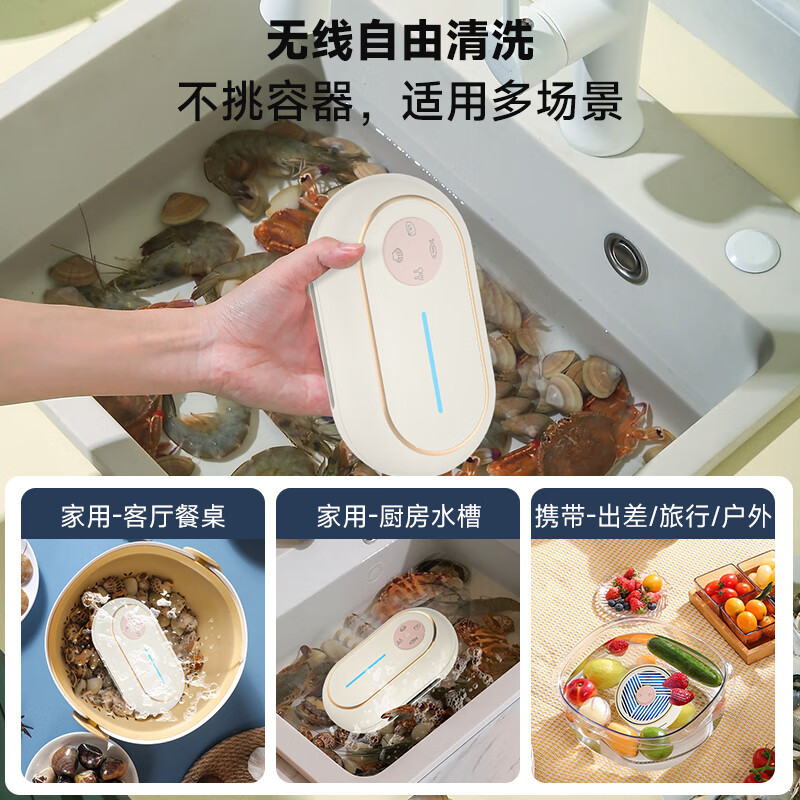 无线自由清洗
不挑容器，适用多场景

家用-客厅餐桌

家用-厨房水槽

携带-出差/旅行/户外