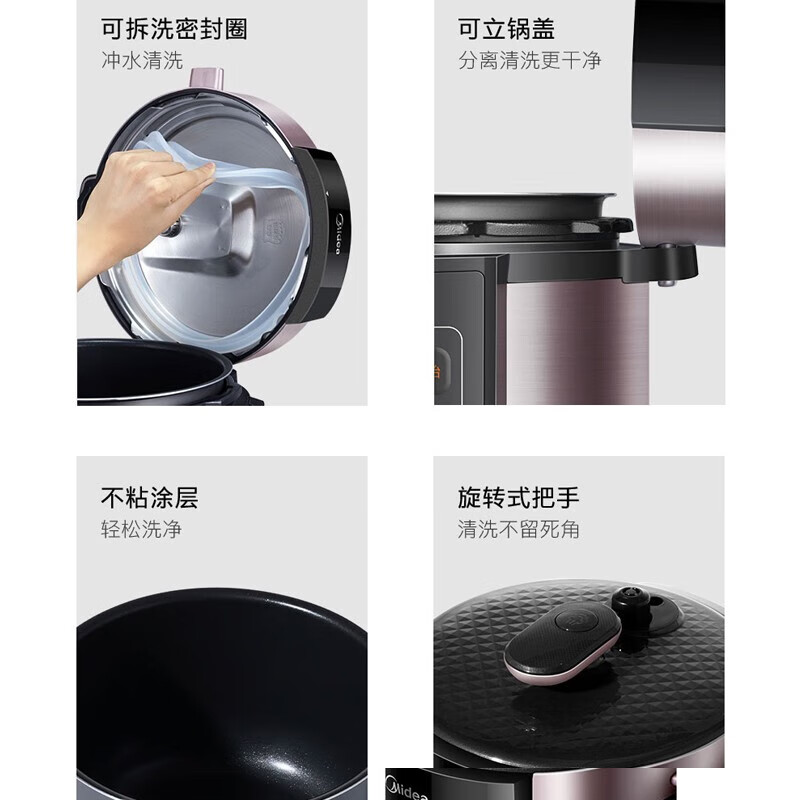 可拆洗密封圈
冲水清洗

Midea

可立锅盖
分离清洗更干净

不粘涂层
轻松洗净

旋转式把手
清洗不留死角

Midea