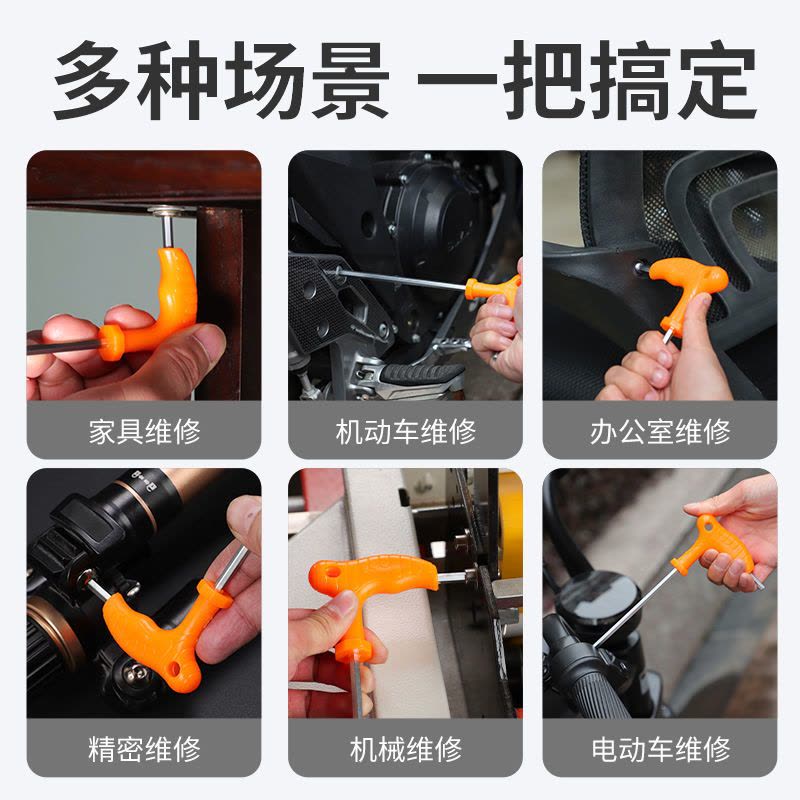 多种场景 一把搞定

家具维修

机动车维修

办公室维修

精密维修

机械维修

电动车维修