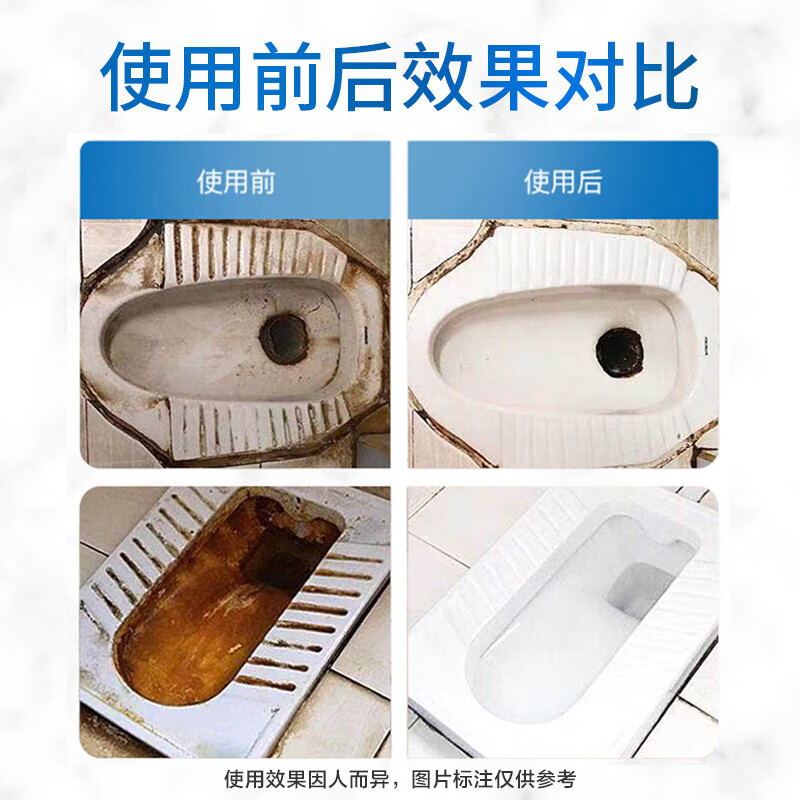 使用前后效果对比

使用前

使用后

使用效果因人而异，图片标注仅供参考