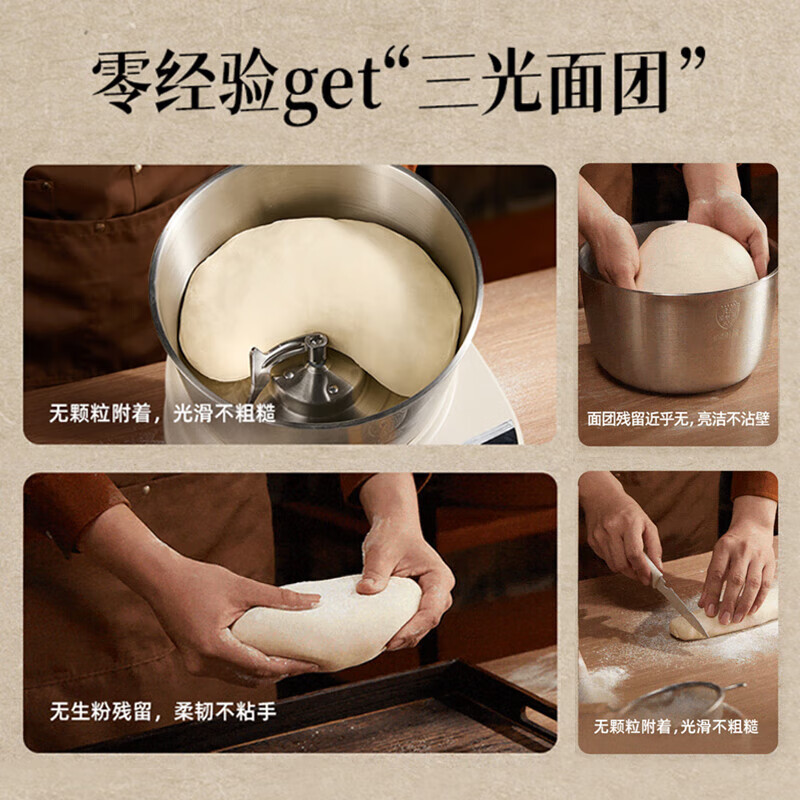 零经验get“三光面团”

无颗粒附着，光滑不粗糙

面团残留近乎无，亮洁不沾壁

无生粉残留，柔韧不粘手

无颗粒附着，光滑不粗糙