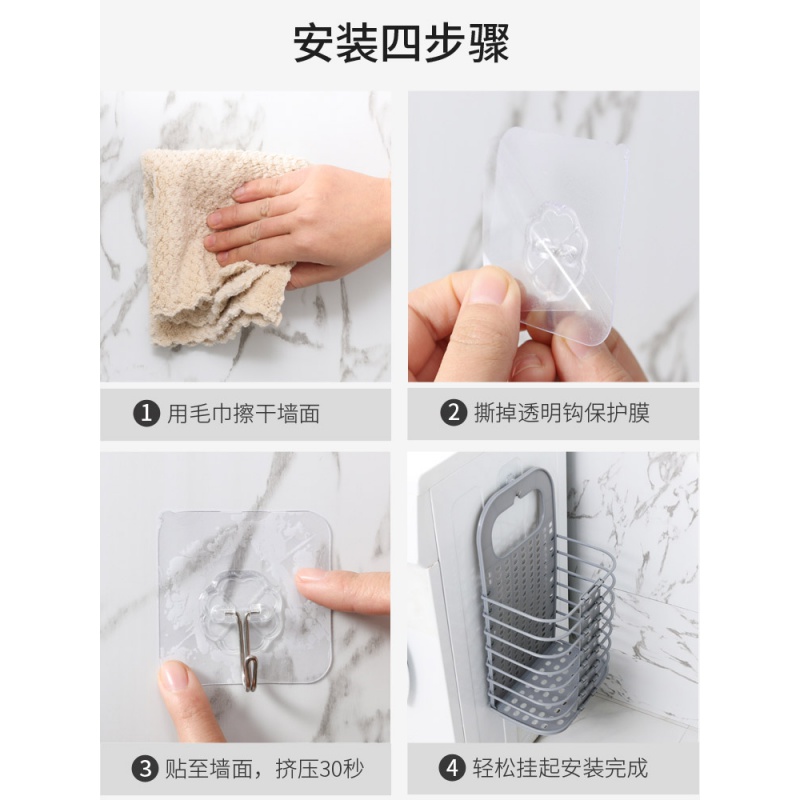 安装四步骤

1 用毛巾擦干墙面

2 撕掉透明钩保护膜

3 贴至墙面，挤压30秒

4 轻松挂起安装完成