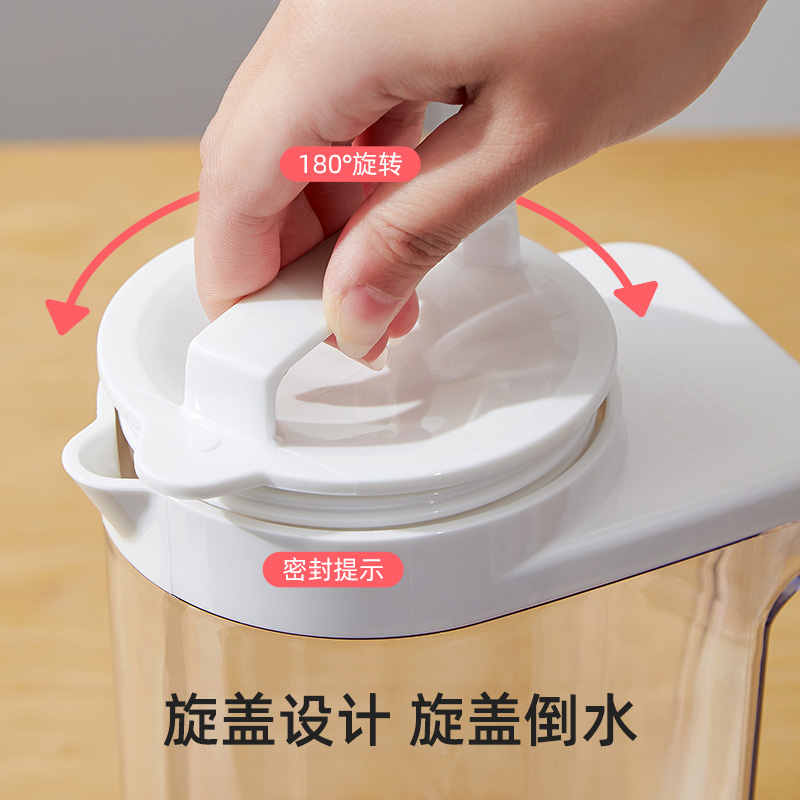 180°旋转

密封提示

旋盖设计 旋盖倒水