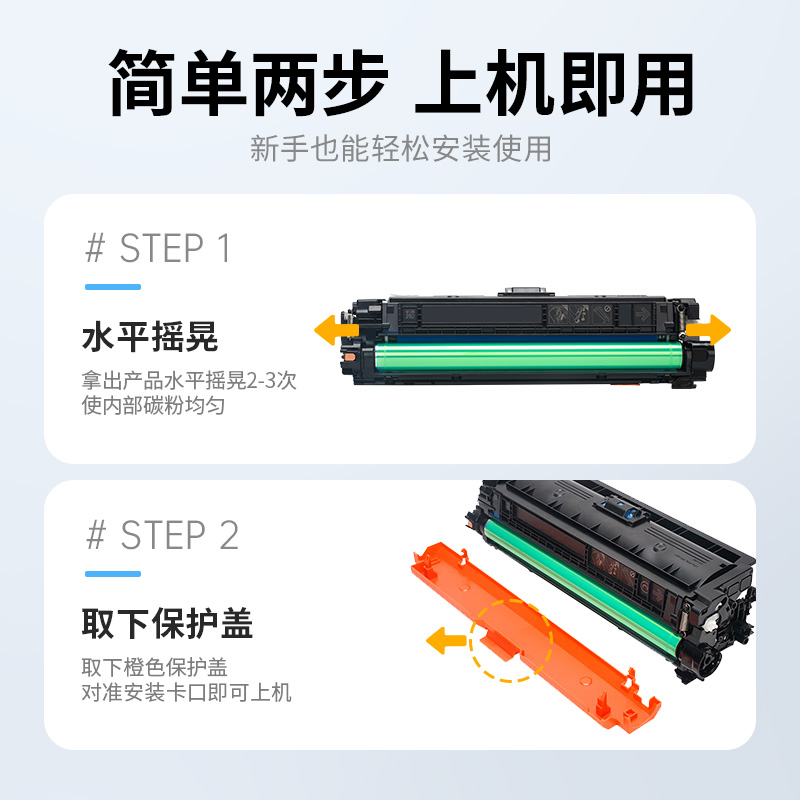 简单两步 上机即用

新手也能轻松安装使用

# STEP 1

水平摇晃

拿出产品水平摇晃2-3次
使内部碳粉均匀

# STEP 2

取下保护盖

取下橙色保护盖
对准安装卡口即可上机