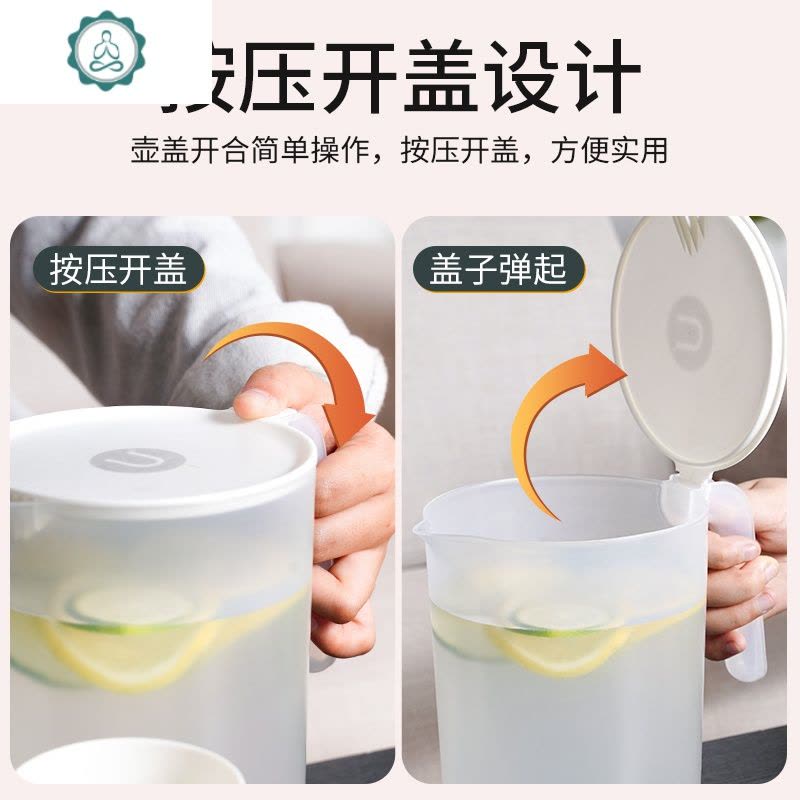 按压开盖设计

壶盖开合简单操作，按压开盖，方便实用

按压开盖

盖子弹起