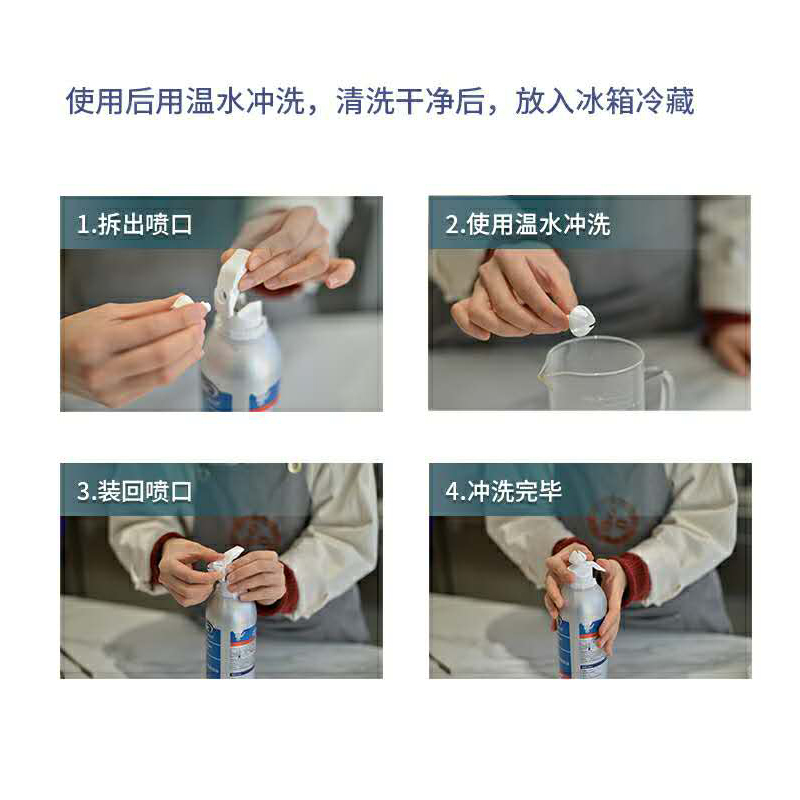 使用后用温水冲洗，清洗干净后，放入冰箱冷藏

1.拆出喷口

2.使用温水冲洗

3.装回喷口

4.冲洗完毕