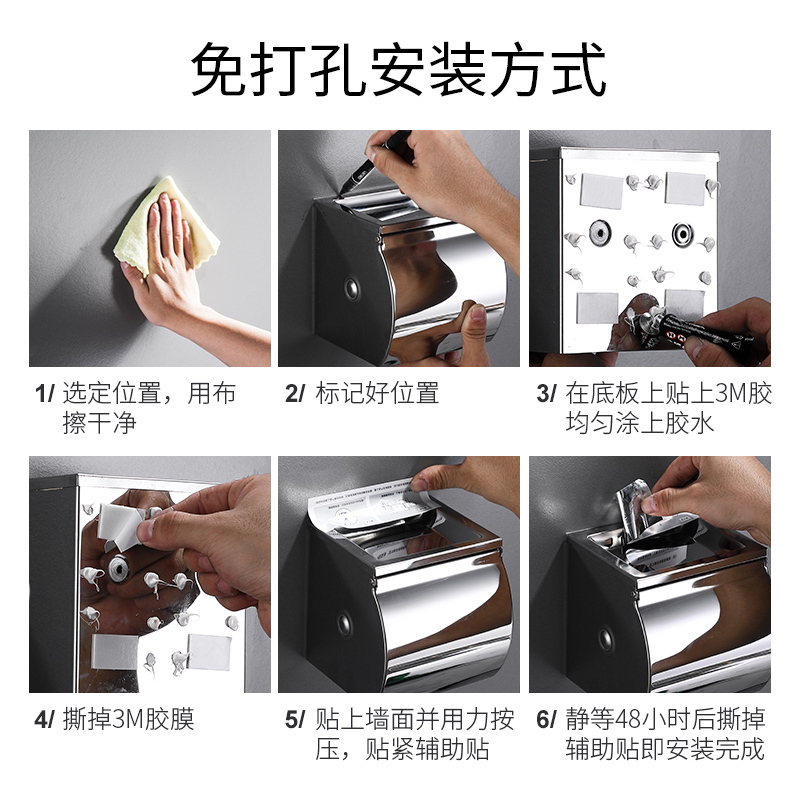 免打孔安装方式

1/ 选定位置，用布擦干净

2/ 标记好位置

3/ 在底板上贴上3M胶均匀涂上胶水

4/ 撕掉3M胶膜

5/ 贴上墙面并用力按压，贴紧辅助贴

6/ 静等48小时后撕掉辅助贴即安装完成