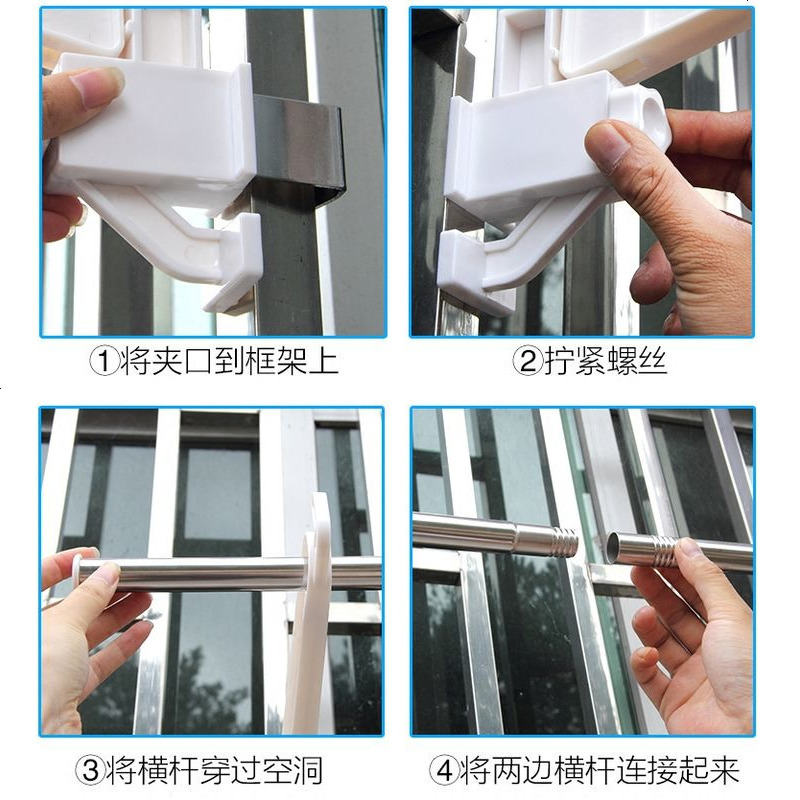 ①将夹口到框架上

②拧紧螺丝

③将横杆穿过空洞

④将两边横杆连接起来