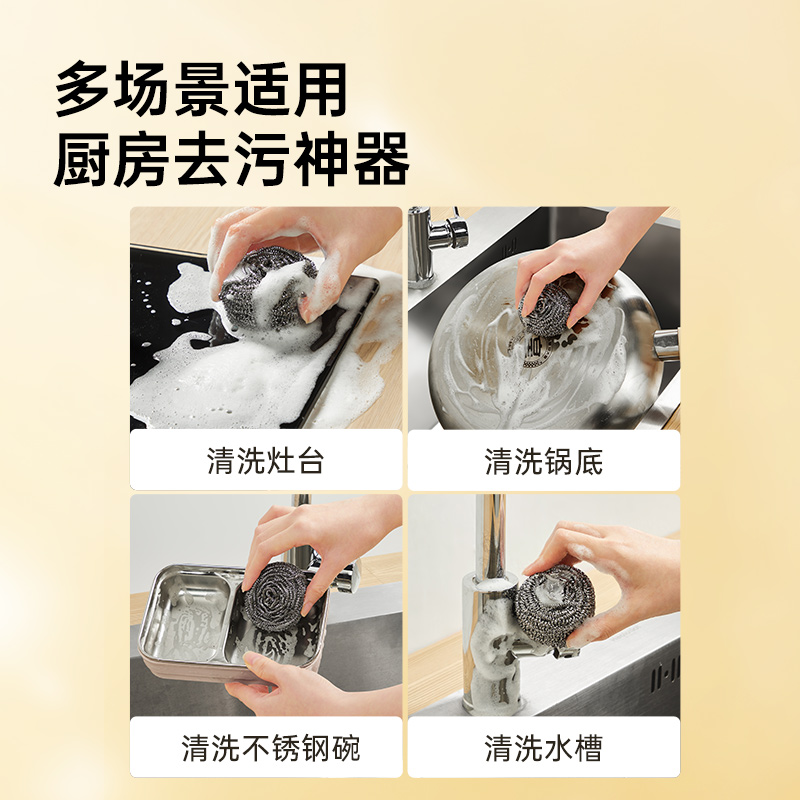 多场景适用
厨房去污神器

清洗灶台

清洗锅底

清洗不锈钢碗

清洗水槽