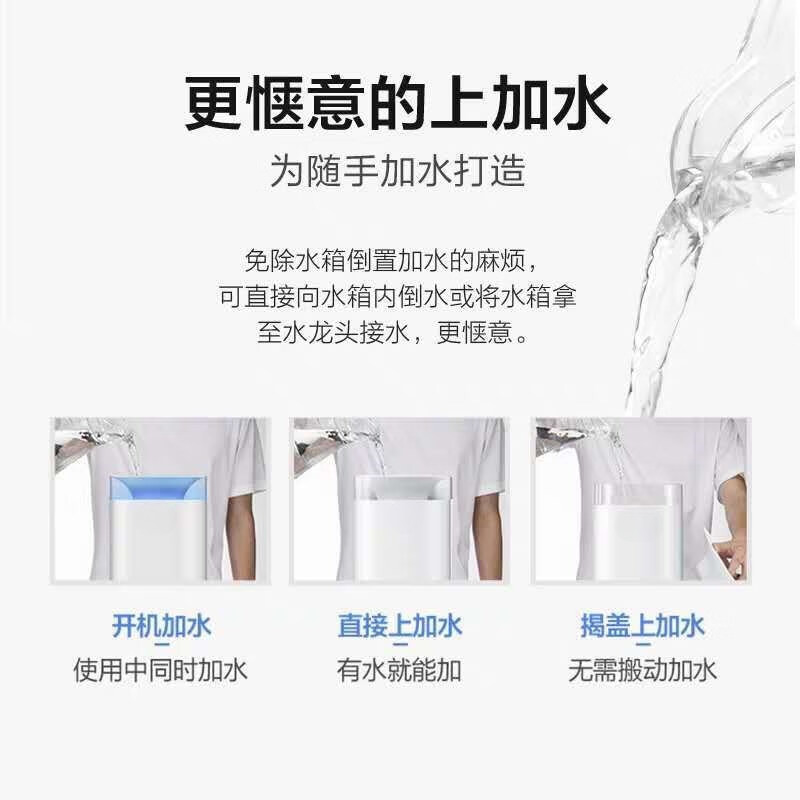 更惬意的上加水
为随手加水打造

免除水箱倒置加水的麻烦，可直接向水箱内倒水或将水箱拿至水龙头接水，更惬意。

开机加水
使用中同时加水

直接上加水
有水就能加

揭盖上加水
无需搬动加水