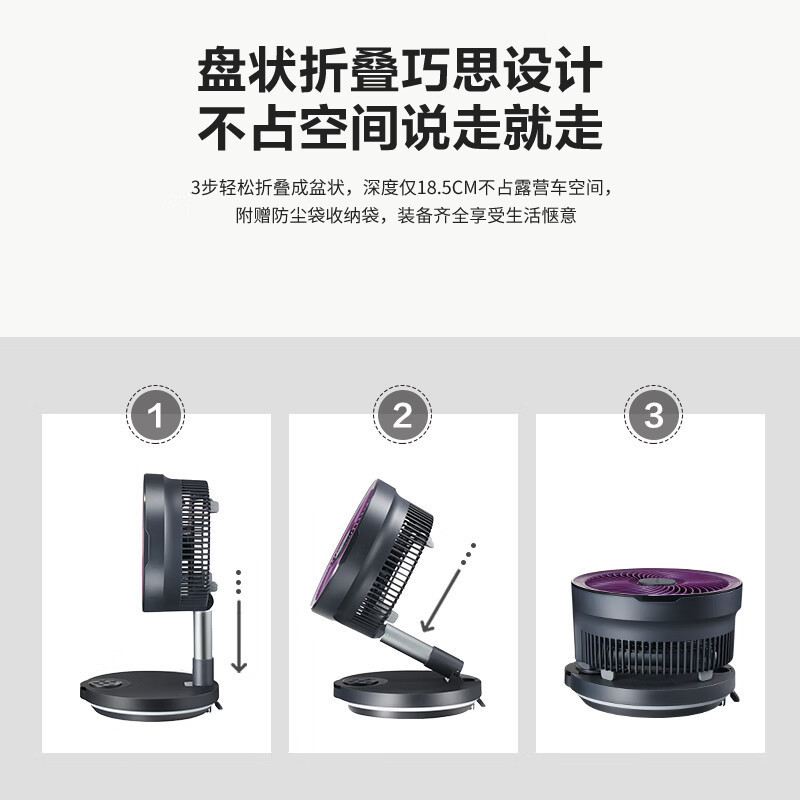 盘状折叠巧思设计
不占空间说走就走

3步轻松折叠成盆状，深度仅18.5CM不占露营车空间，
附赠防尘袋收纳袋，装备齐全享受生活惬意

1

2

3