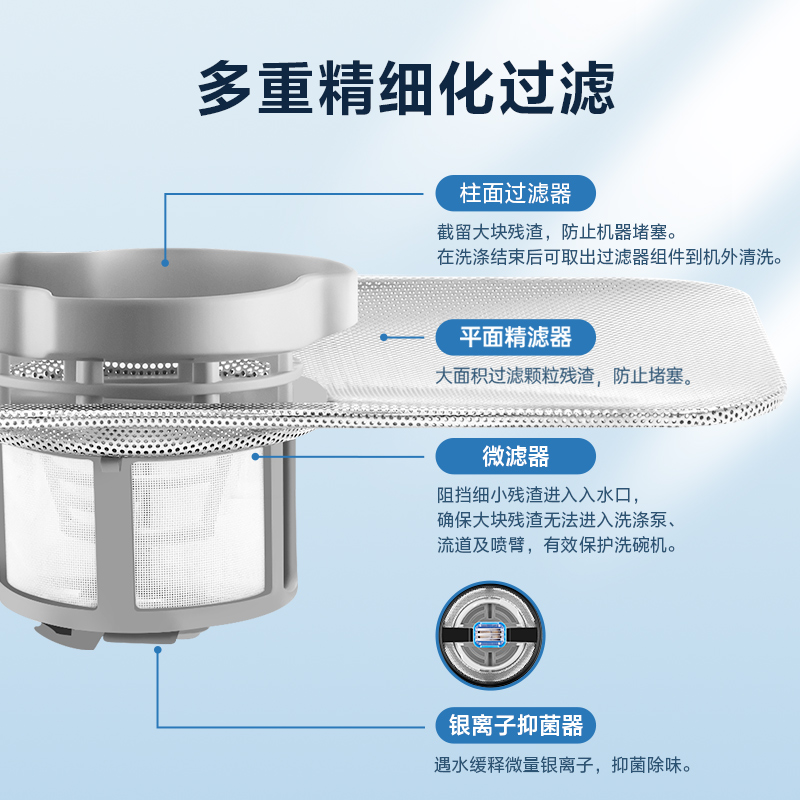 多重精细化过滤

柱面过滤器

截留大块残渣，防止机器堵塞。
在洗涤结束后可取出过滤器组件到机外清洗。

平面精滤器

大面积过滤颗粒残渣，防止堵塞。

微滤器

阻挡细小残渣进入入水口，
确保大块残渣无法进入洗涤泵、
流道及喷臂，有效保护洗碗机。

银离子抑菌器

遇水缓释微量银离子，抑菌除味。