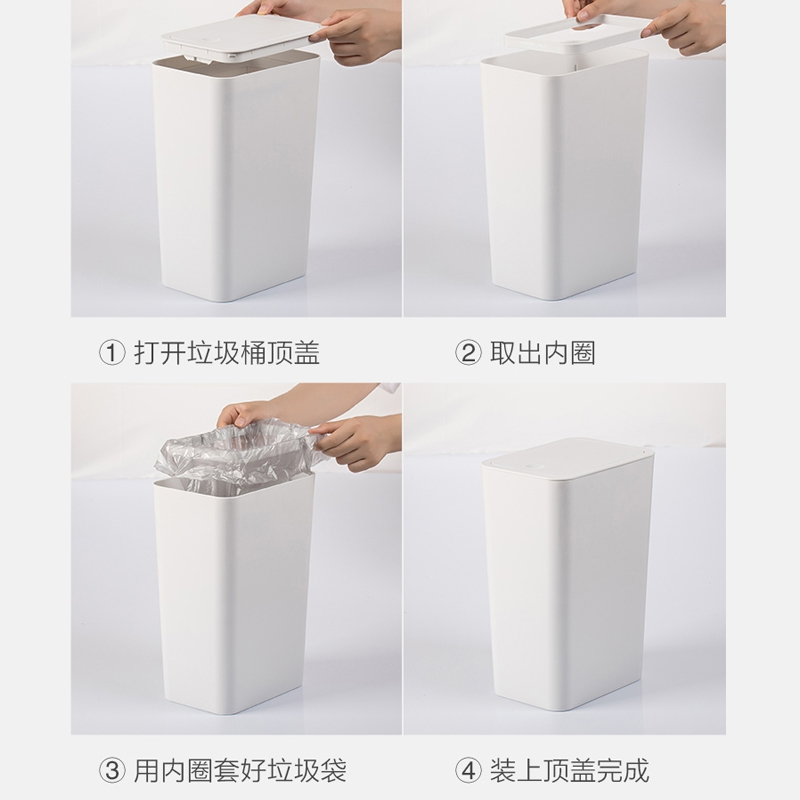 ① 打开垃圾桶顶盖

② 取出内圈

③ 用内圈套好垃圾袋

④ 装上顶盖完成