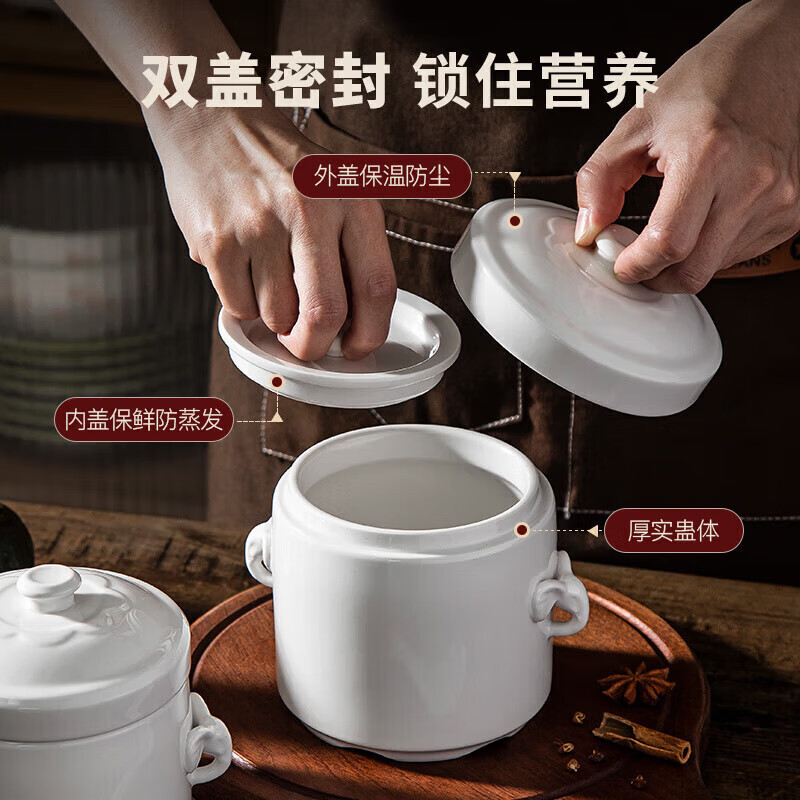 双盖密封 锁住营养

外盖保温防尘

内盖保鲜防蒸发

厚实盅体